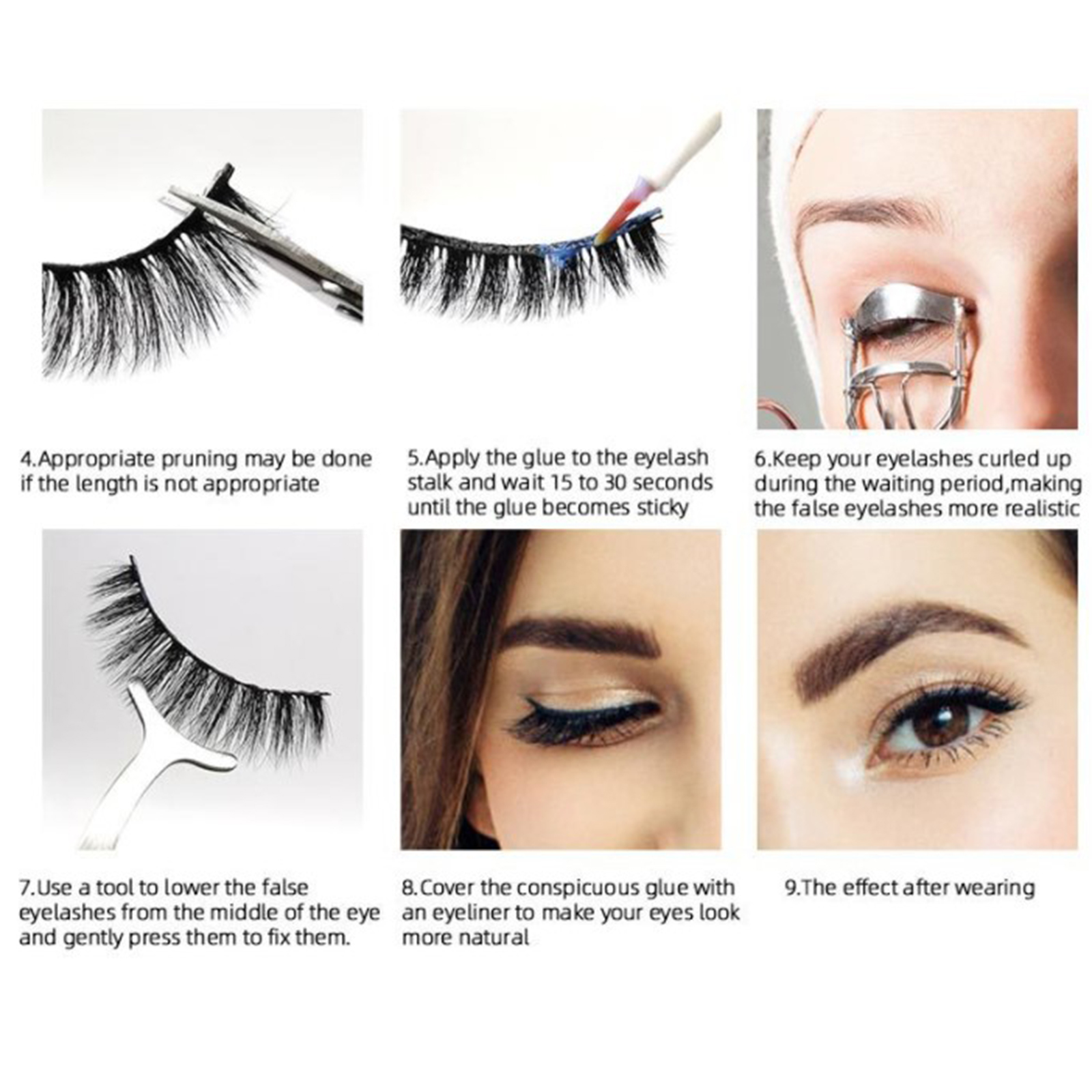 4.Appropriate pruning may be done if the length is not appropriate

5.Apply the glue to the eyelash stalk and wait 15 to 30 seconds until the glue becomes sticky

6.Keep your eyelashes curled up during the waiting period,making the false eyelashes more realistic

7.Use a tool to lower the false eyelashes from the middle of the eye and gently press them to fix them.

8.Cover the conspicuous glue with an eyeliner to make your eyes look more natural

9.The effect after wearing