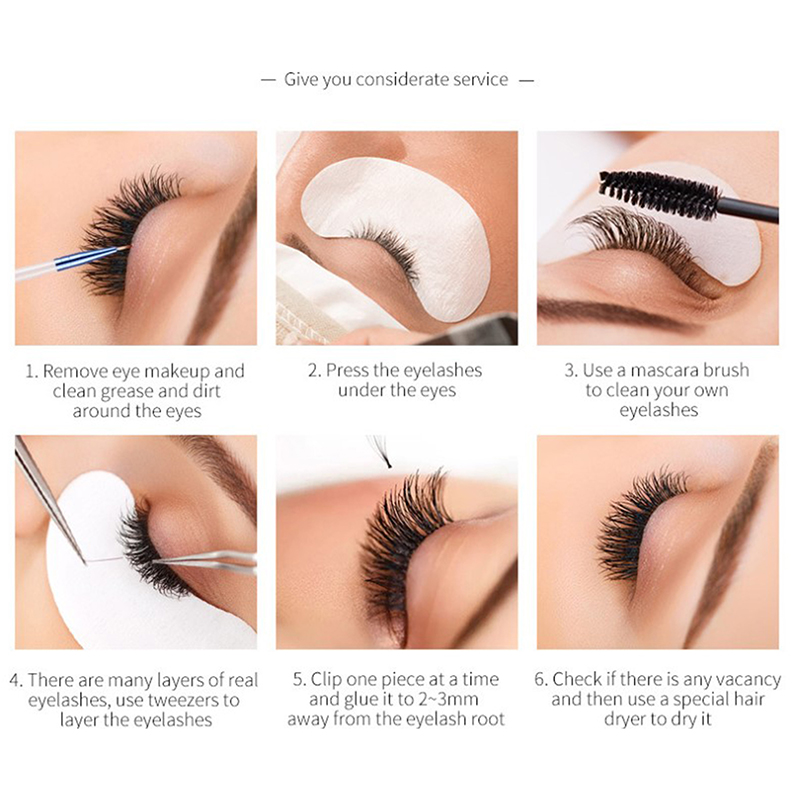 — Give you considerate service —

1. Remove eye makeup and clean grease and dirt around the eyes

2. Press the eyelashes under the eyes

3. Use a mascara brush to clean your own eyelashes

4. There are many layers of real eyelashes, use tweezers to layer the eyelashes

5. Clip one piece at a time and glue it to 2~3mm away from the eyelash root

6. Check if there is any vacancy and then use a special hair dryer to dry it