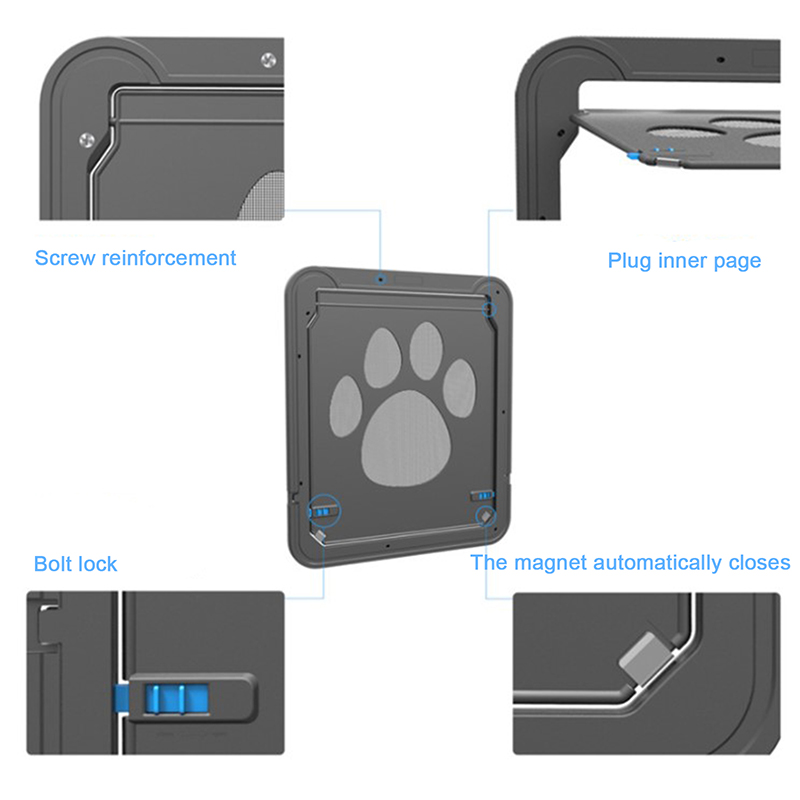 Screw reinforcement

Plug inner page

Bolt lock

The magnet automatically closes