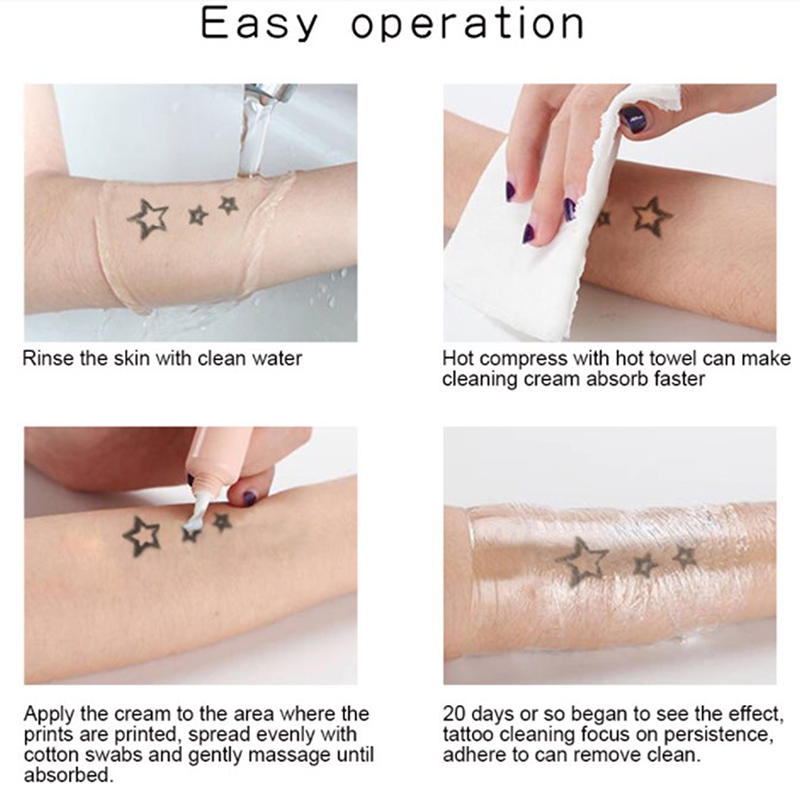 Easy operation

Rinse the skin with clean water

Hot compress with hot towel can make cleaning cream absorb faster

Apply the cream to the area where the prints are printed, spread evenly with cotton swabs and gently massage until absorbed.

20 days or so began to see the effect, tattoo cleaning focus on persistence, adhere to can remove clean.