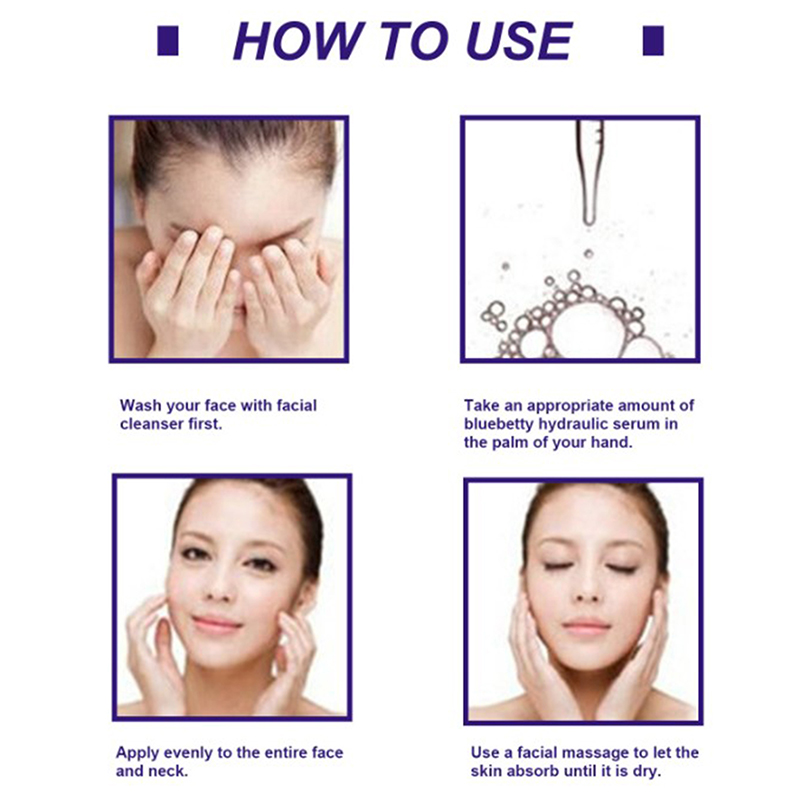 HOW TO USE

Wash your face with facial cleanser first.

Take an appropriate amount of bluebetty hydraulic serum in the palm of your hand.

Apply evenly to the entire face and neck.

Use a facial massage to let the skin absorb until it is dry.