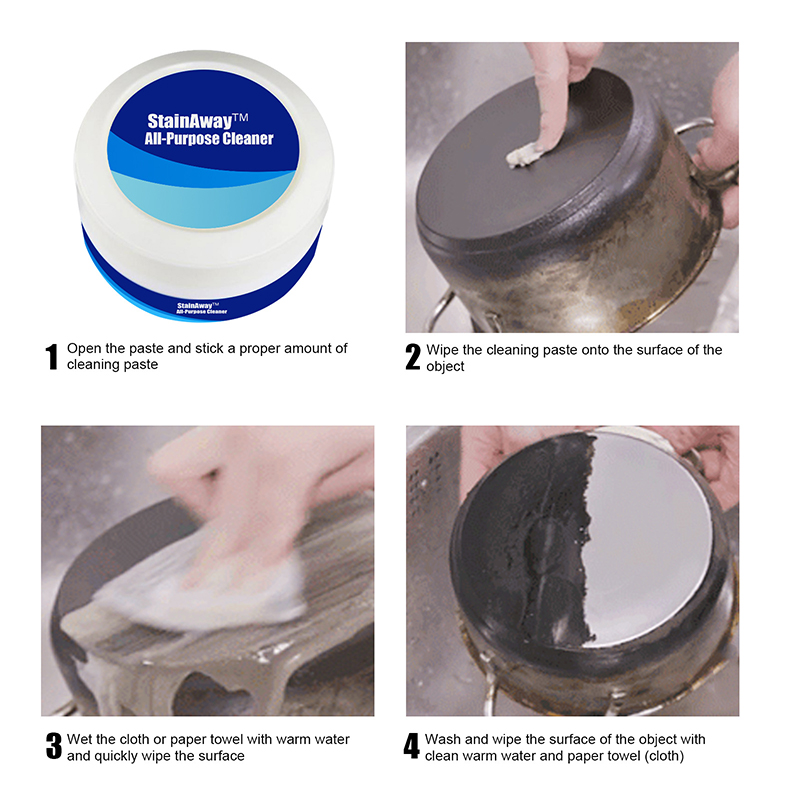 StainAway™
All-Purpose Cleaner

StainAway™
All-Purpose Cleaner

1 Open the paste and stick a proper amount of cleaning paste

2 Wipe the cleaning paste onto the surface of the object

3 Wet the cloth or paper towel with warm water and quickly wipe the surface

4 Wash and wipe the surface of the object with clean warm water and paper towel (cloth)