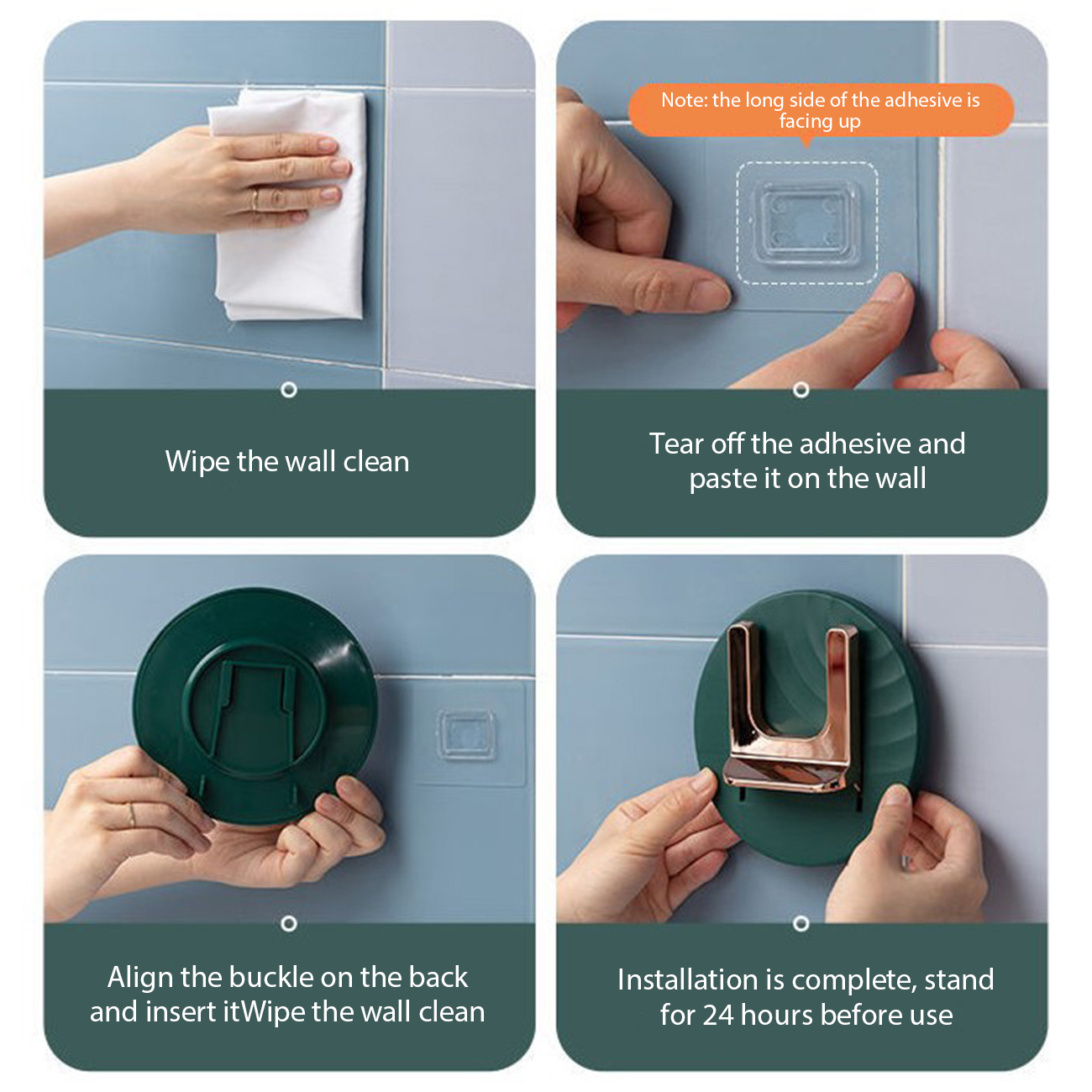 Wipe the wall clean

Note: the long side of the adhesive is facing up

Tear off the adhesive and paste it on the wall

Align the buckle on the back and insert itWipe the wall clean

Installation is complete, stand for 24 hours before use