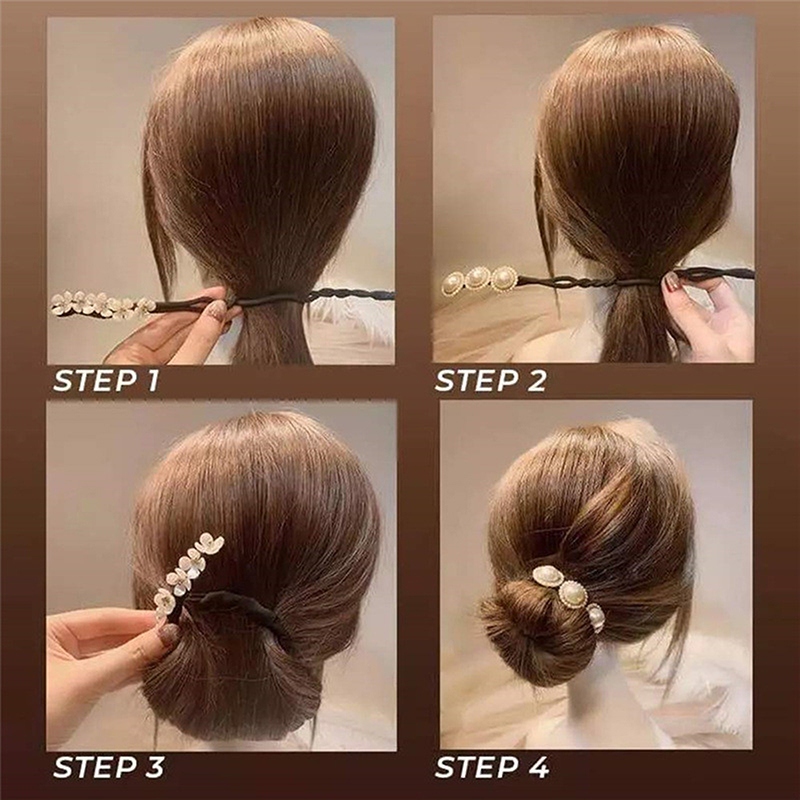 STEP 1

STEP 2

STEP 3

STEP 4