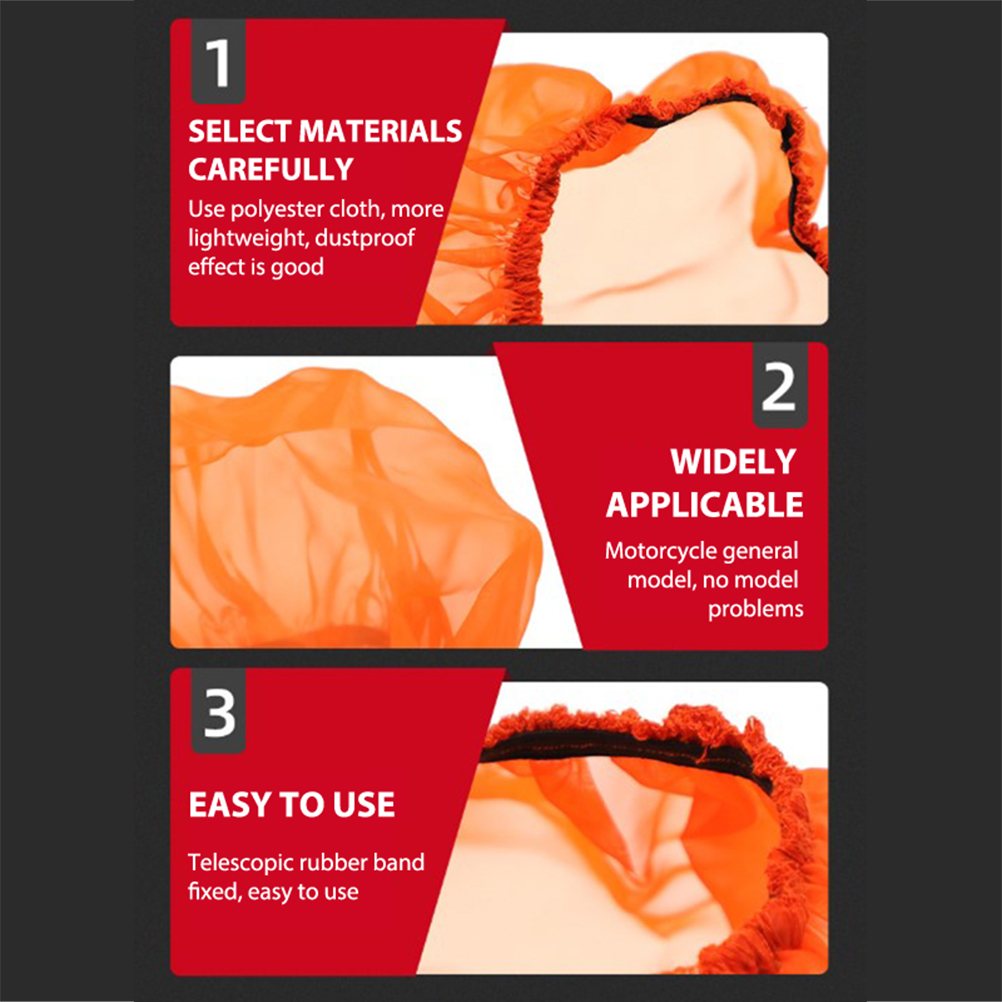 1

SELECT MATERIALS CAREFULLY

Use polyester cloth, more lightweight, dustproof effect is good

2

WIDELY APPLICABLE

Motorcycle general model, no model problems

3

EASY TO USE

Telescopic rubber band fixed, easy to use