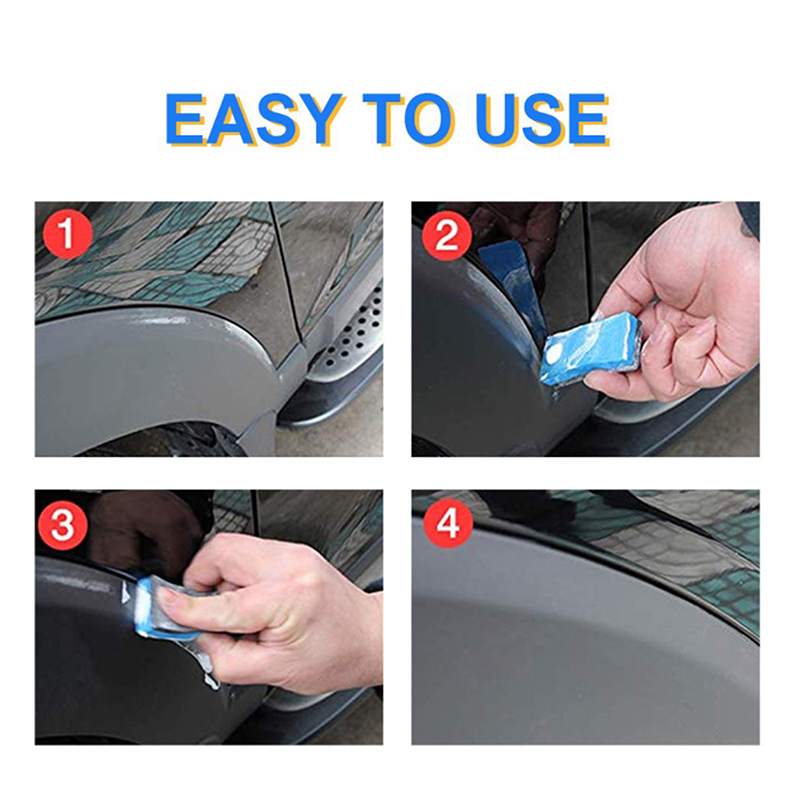 EASY TO USE

1

2

3

4