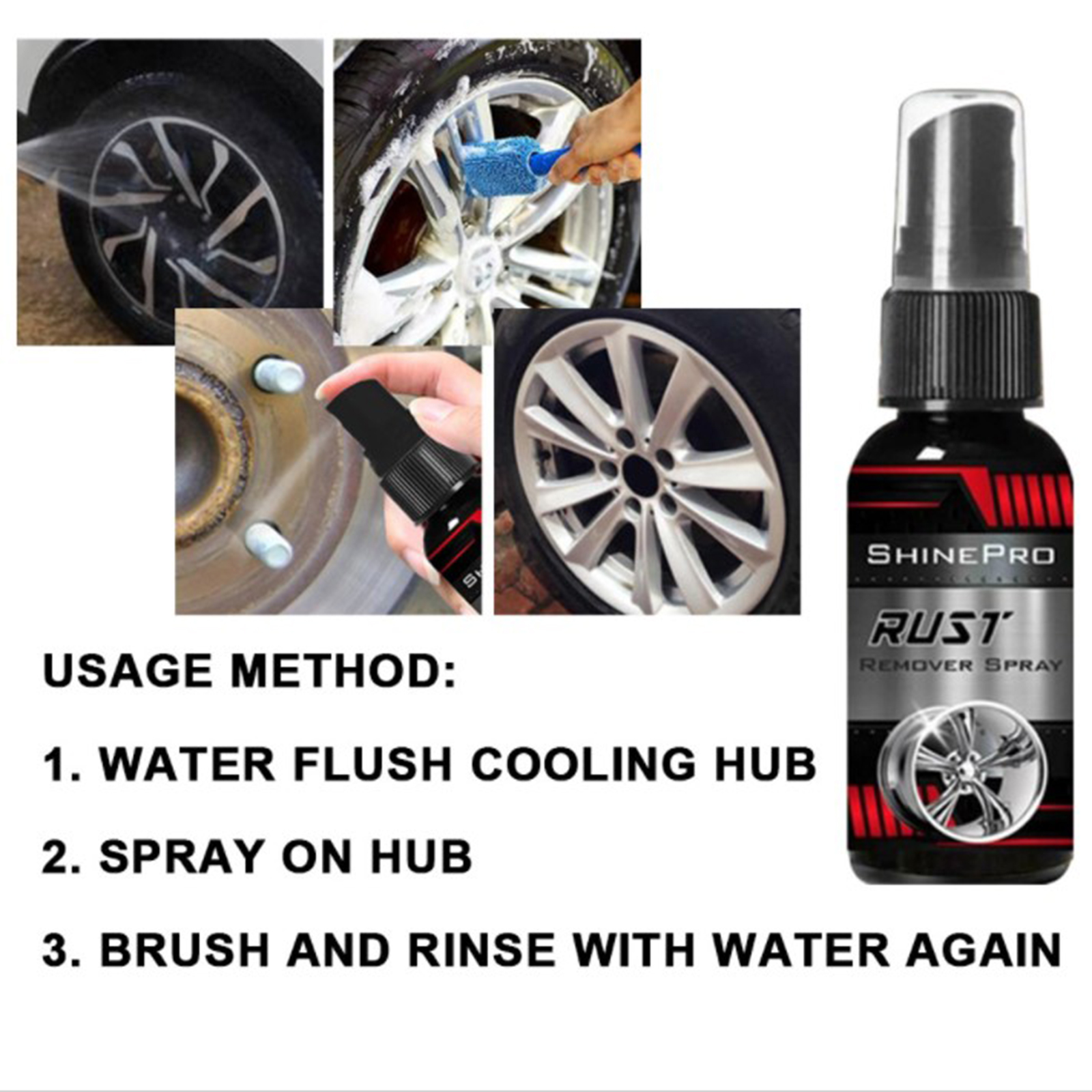 SHINEPRO

RUST

REMOVER SPRAY

USAGE METHOD:

1. WATER FLUSH COOLING HUB

2. SPRAY ON HUB

3. BRUSH AND RINSE WITH WATER AGAIN