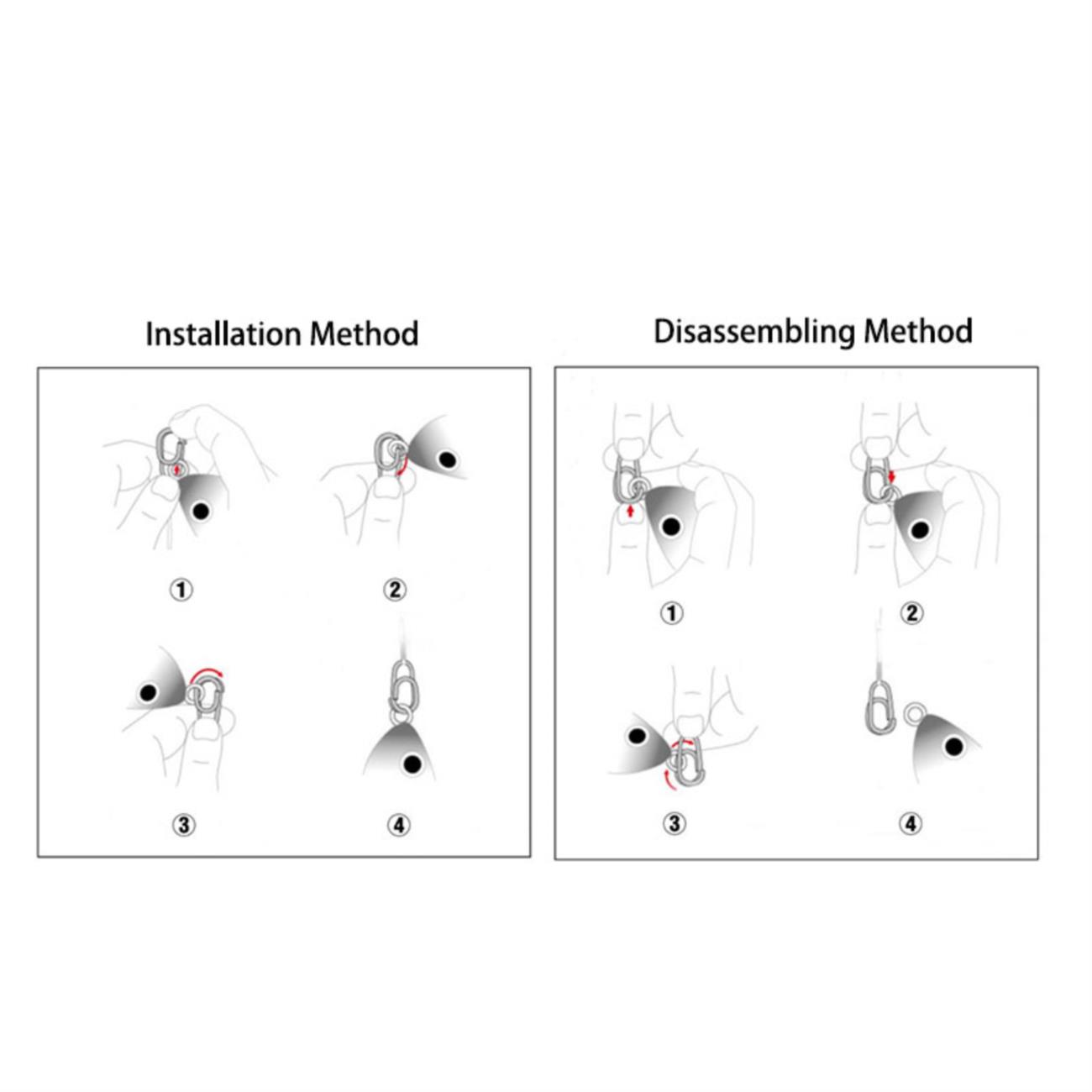 Installation Method

①
②
③
④

Disassembling Method

①
②
③
④