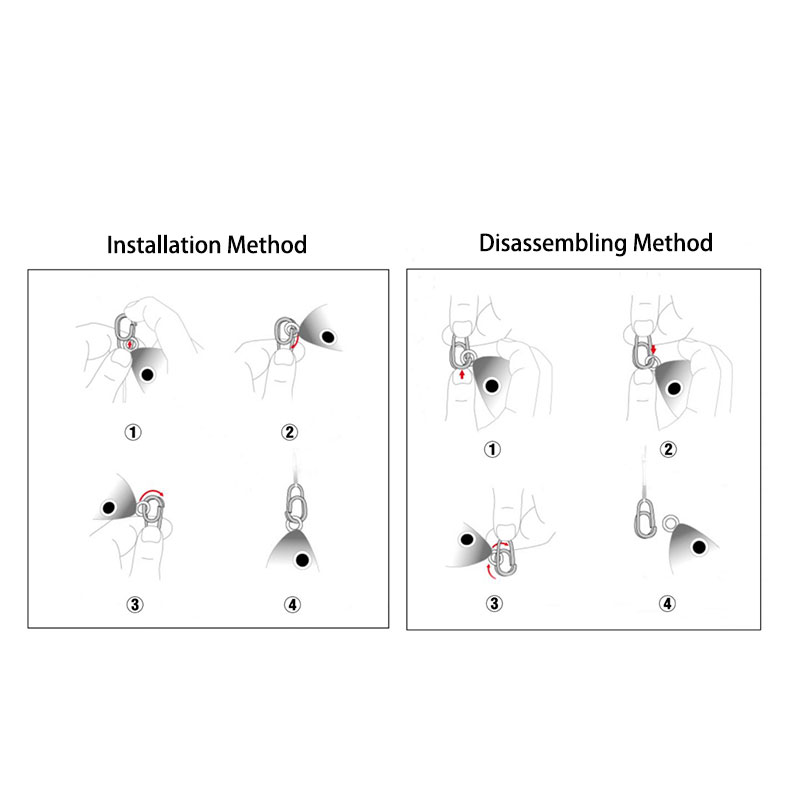 Installation Method

①

②

③

④

Disassembling Method

①

②

③

④