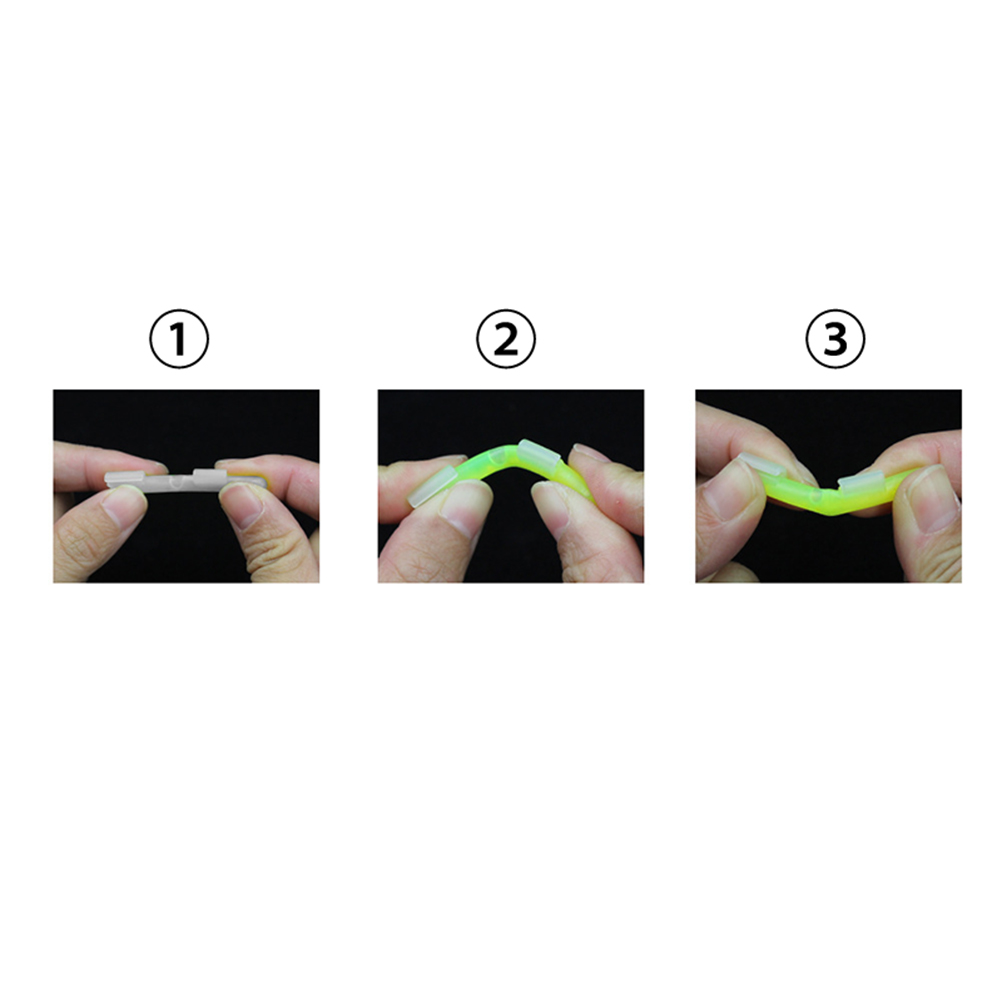 ①

②

③