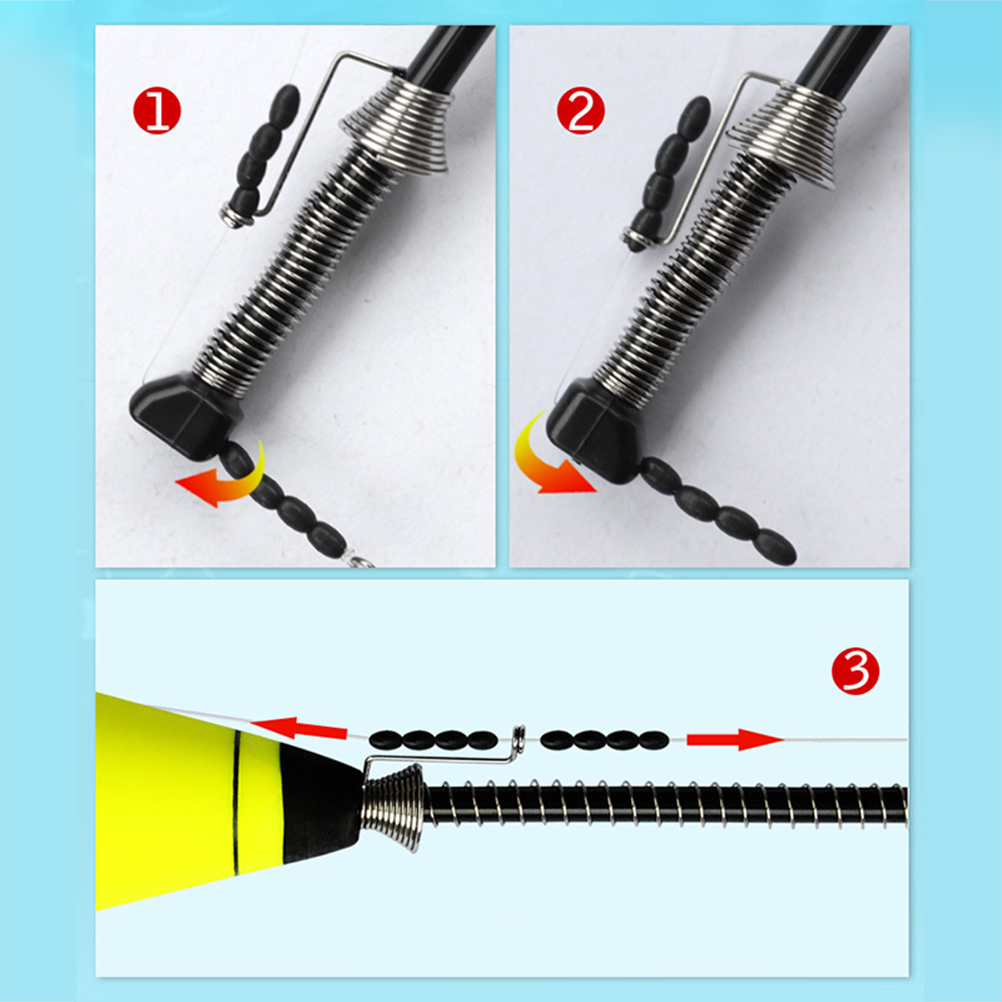 1

2

3