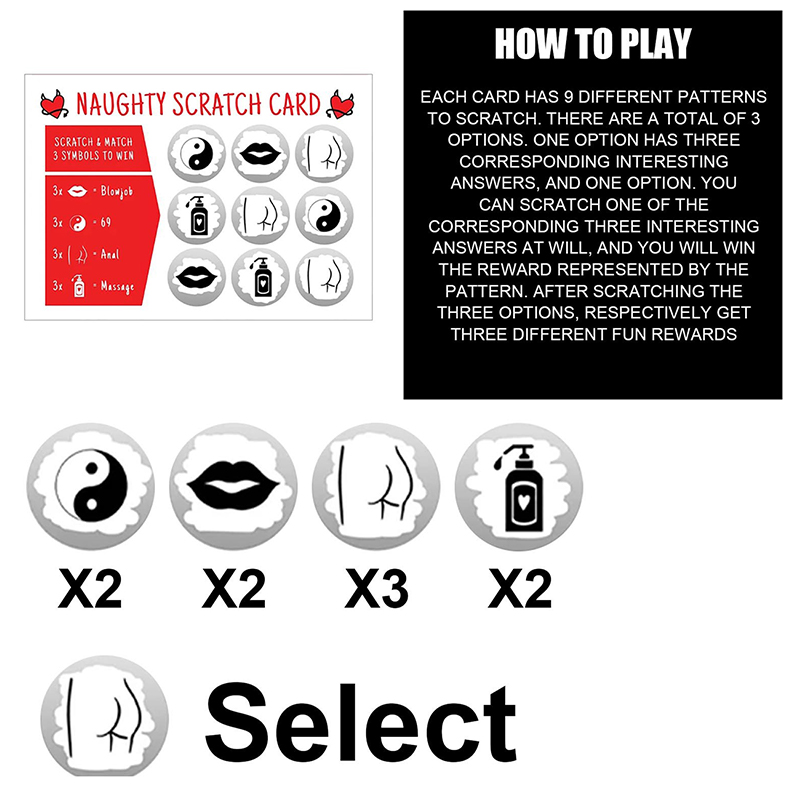 NAUGHTY SCRATCH CARD

SCRATCH & MATCH 3 SYMBOLS TO WIN

3x = Blowjob

3x = 69

3x = Anal

3x = Massage

HOW TO PLAY

EACH CARD HAS 9 DIFFERENT PATTERNS TO SCRATCH. THERE ARE A TOTAL OF 3 OPTIONS. ONE OPTION HAS THREE CORRESPONDING INTERESTING ANSWERS, AND ONE OPTION. YOU CAN SCRATCH ONE OF THE CORRESPONDING THREE INTERESTING ANSWERS AT WILL, AND YOU WILL WIN THE REWARD REPRESENTED BY THE PATTERN. AFTER SCRATCHING THE THREE OPTIONS, RESPECTIVELY GET THREE DIFFERENT FUN REWARDS

X2 X2 X3 X2

Select