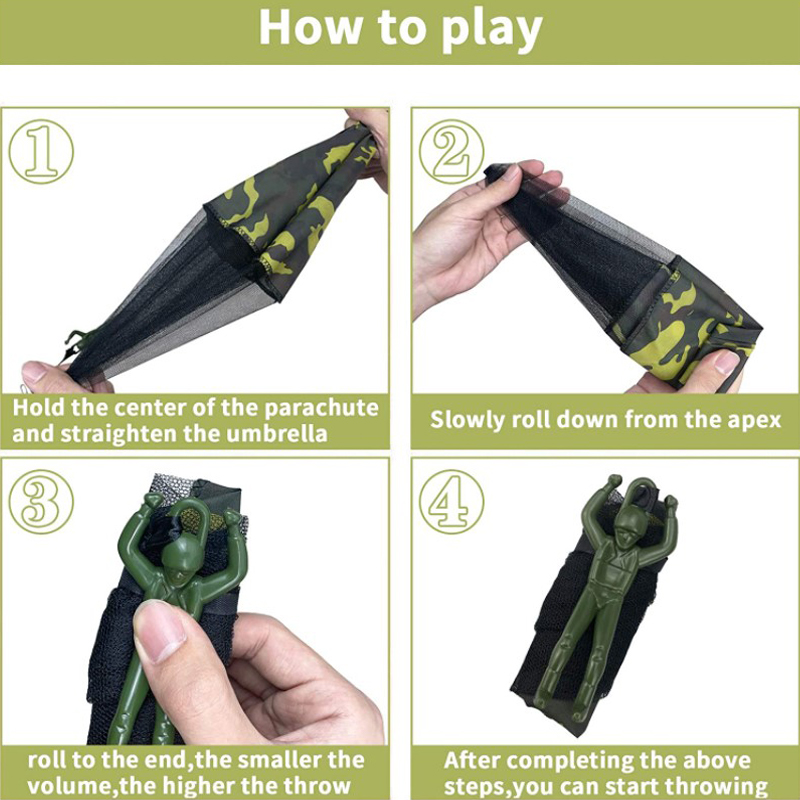 How to play

①

Hold the center of the parachute and straighten the umbrella

②

Slowly roll down from the apex

③

roll to the end,the smaller the volume,the higher the throw

④

After completing the above steps,you can start throwing