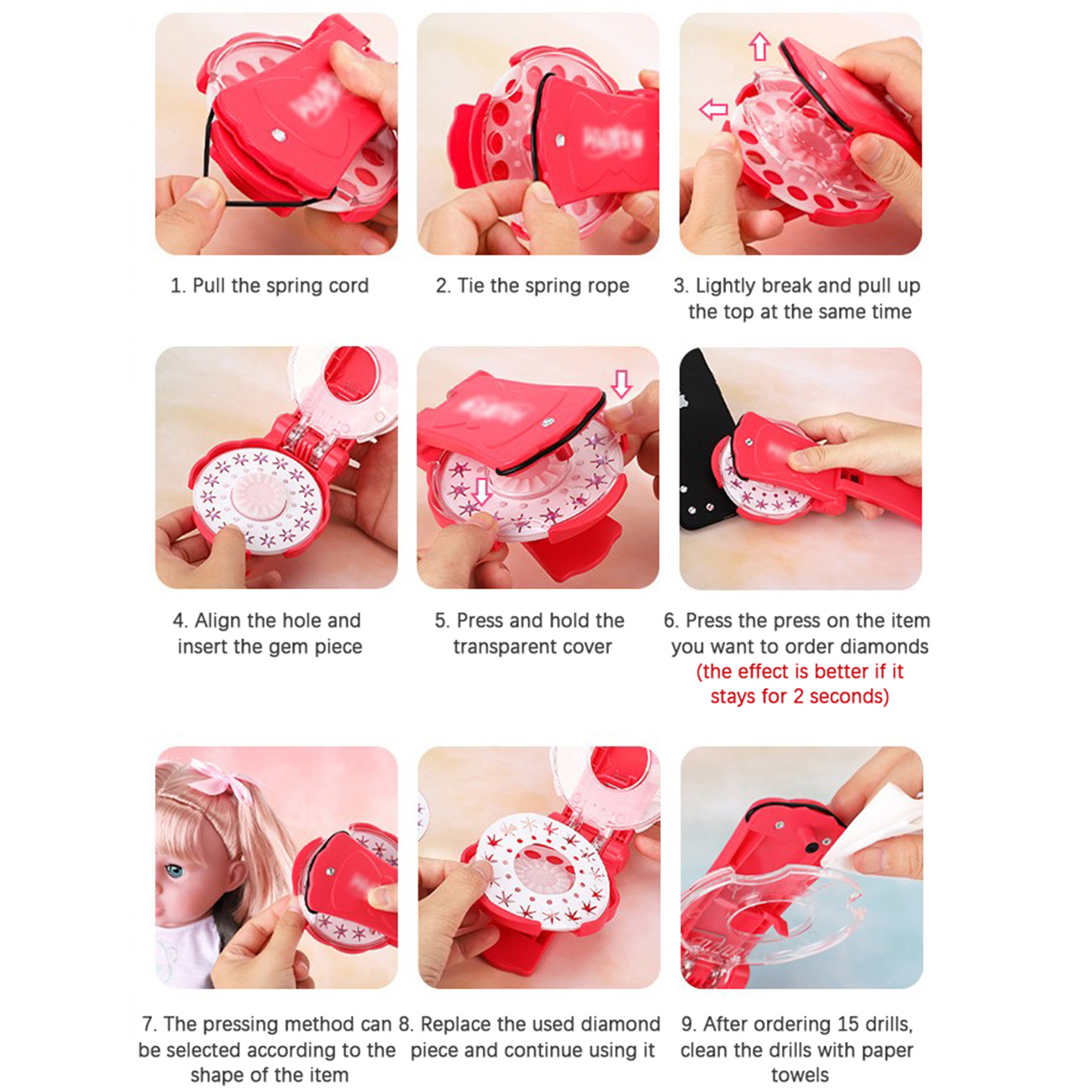 1. Pull the spring cord

2. Tie the spring rope

3. Lightly break and pull up the top at the same time

4. Align the hole and insert the gem piece

5. Press and hold the transparent cover

6. Press the press on the item you want to order diamonds (the effect is better if it stays for 2 seconds)

7. The pressing method can be selected according to the shape of the item

8. Replace the used diamond piece and continue using it

9. After ordering 15 drills, clean the drills with paper towels