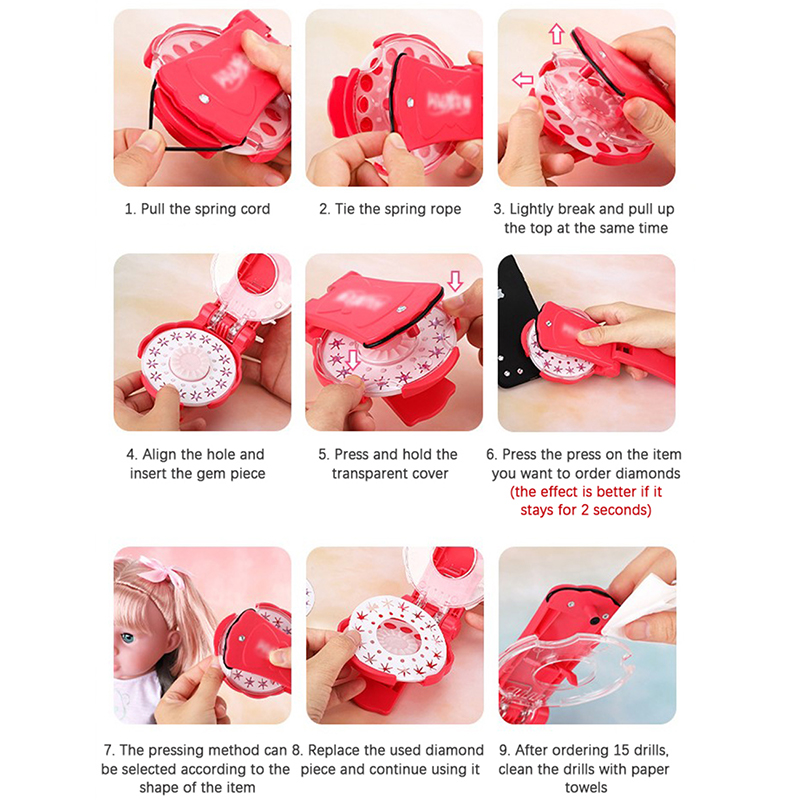 1. Pull the spring cord

2. Tie the spring rope

3. Lightly break and pull up the top at the same time

4. Align the hole and insert the gem piece

5. Press and hold the transparent cover

6. Press the press on the item you want to order diamonds (the effect is better if it stays for 2 seconds)

7. The pressing method can be selected according to the shape of the item

8. Replace the used diamond piece and continue using it

9. After ordering 15 drills, clean the drills with paper towels