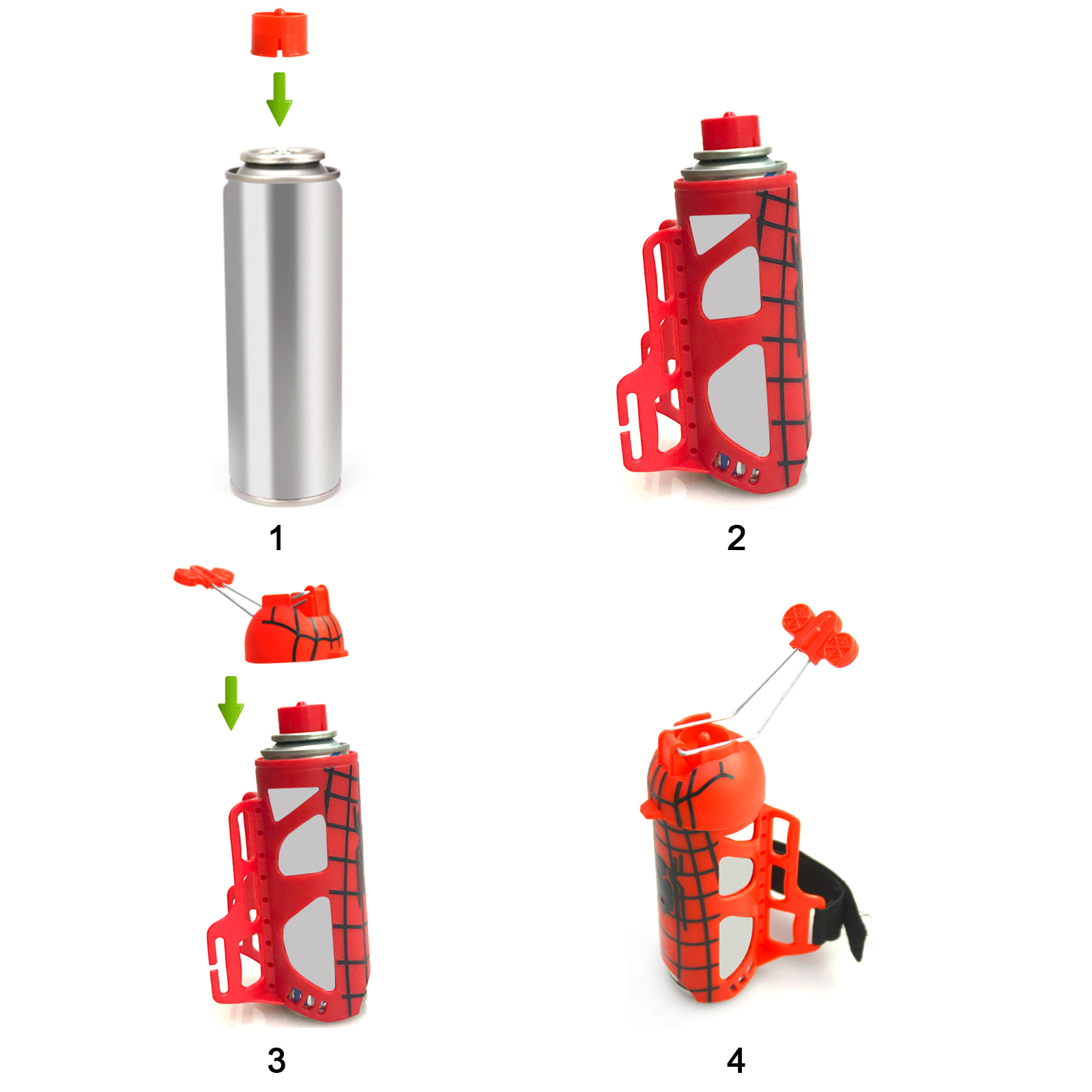 1

2

3

4