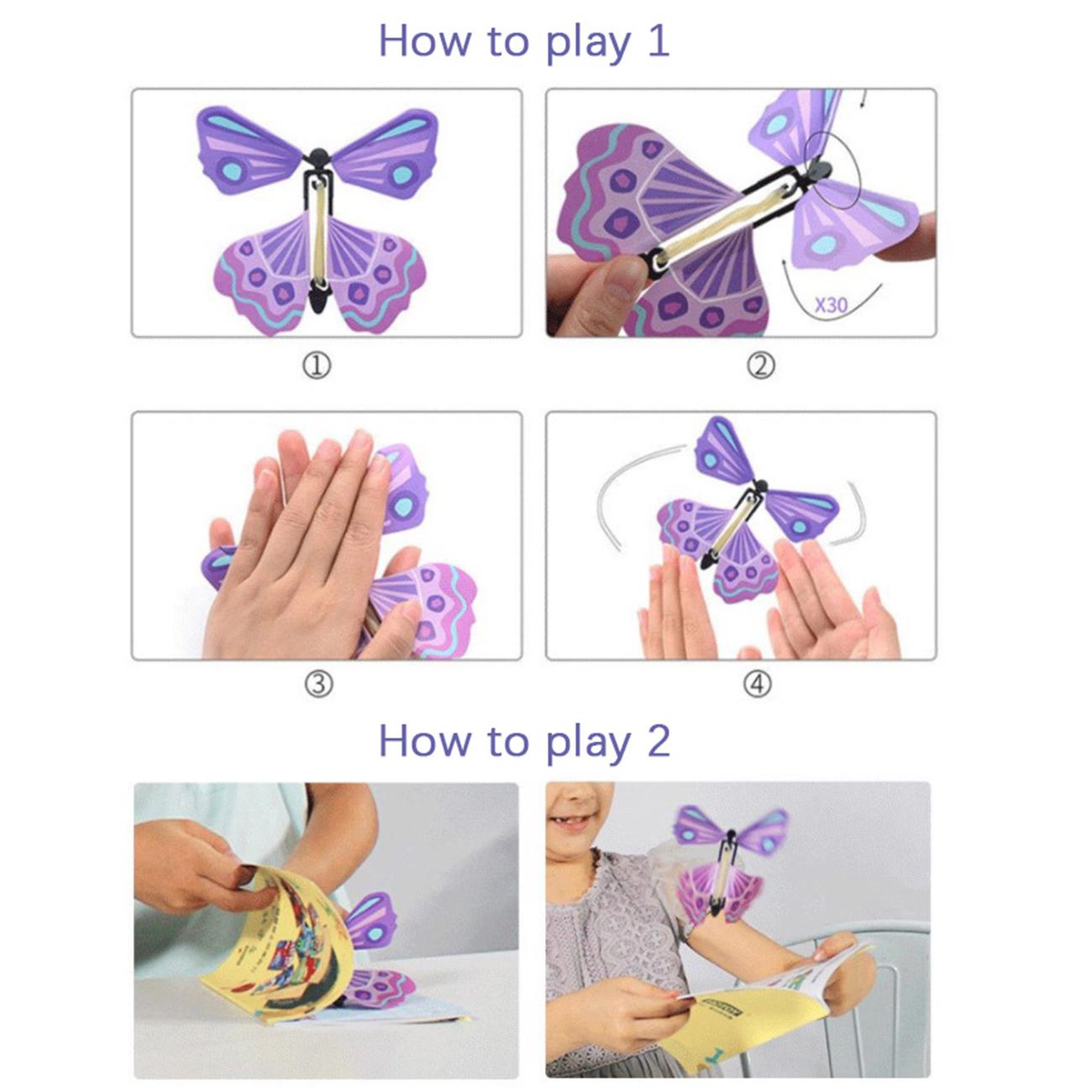 How to play 1

X30

①

②

③

④

How to play 2