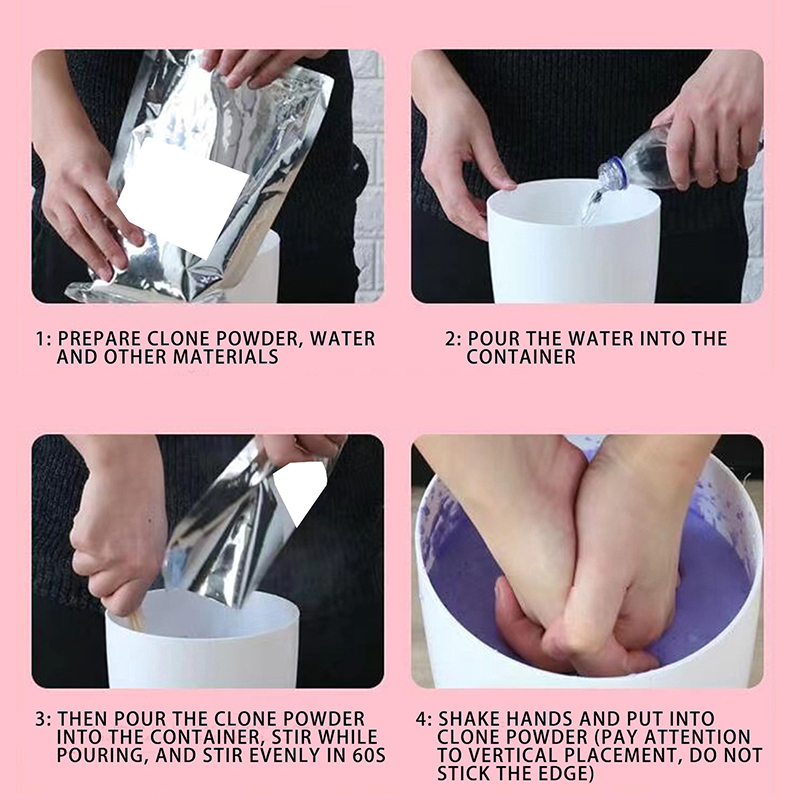 1: PREPARE CLONE POWDER, WATER AND OTHER MATERIALS

2: POUR THE WATER INTO THE CONTAINER

3: THEN POUR THE CLONE POWDER INTO THE CONTAINER, STIR WHILE POURING, AND STIR EVENLY IN 60S

4: SHAKE HANDS AND PUT INTO CLONE POWDER (PAY ATTENTION TO VERTICAL PLACEMENT, DO NOT STICK THE EDGE)