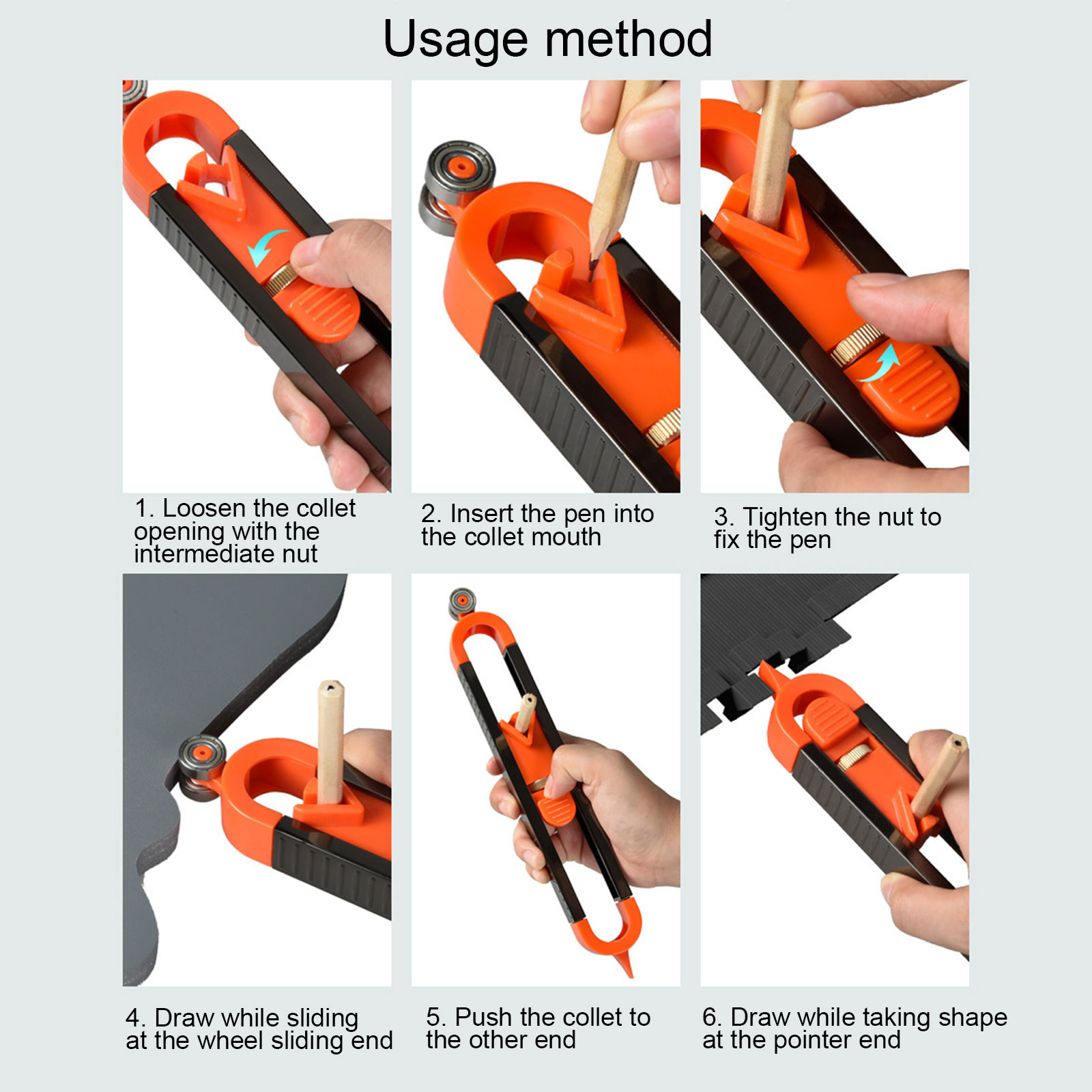 Usage method

1. Loosen the collet opening with the intermediate nut

2. Insert the pen into the collet mouth

3. Tighten the nut to fix the pen

4. Draw while sliding at the wheel sliding end

5. Push the collet to the other end

6. Draw while taking shape at the pointer end