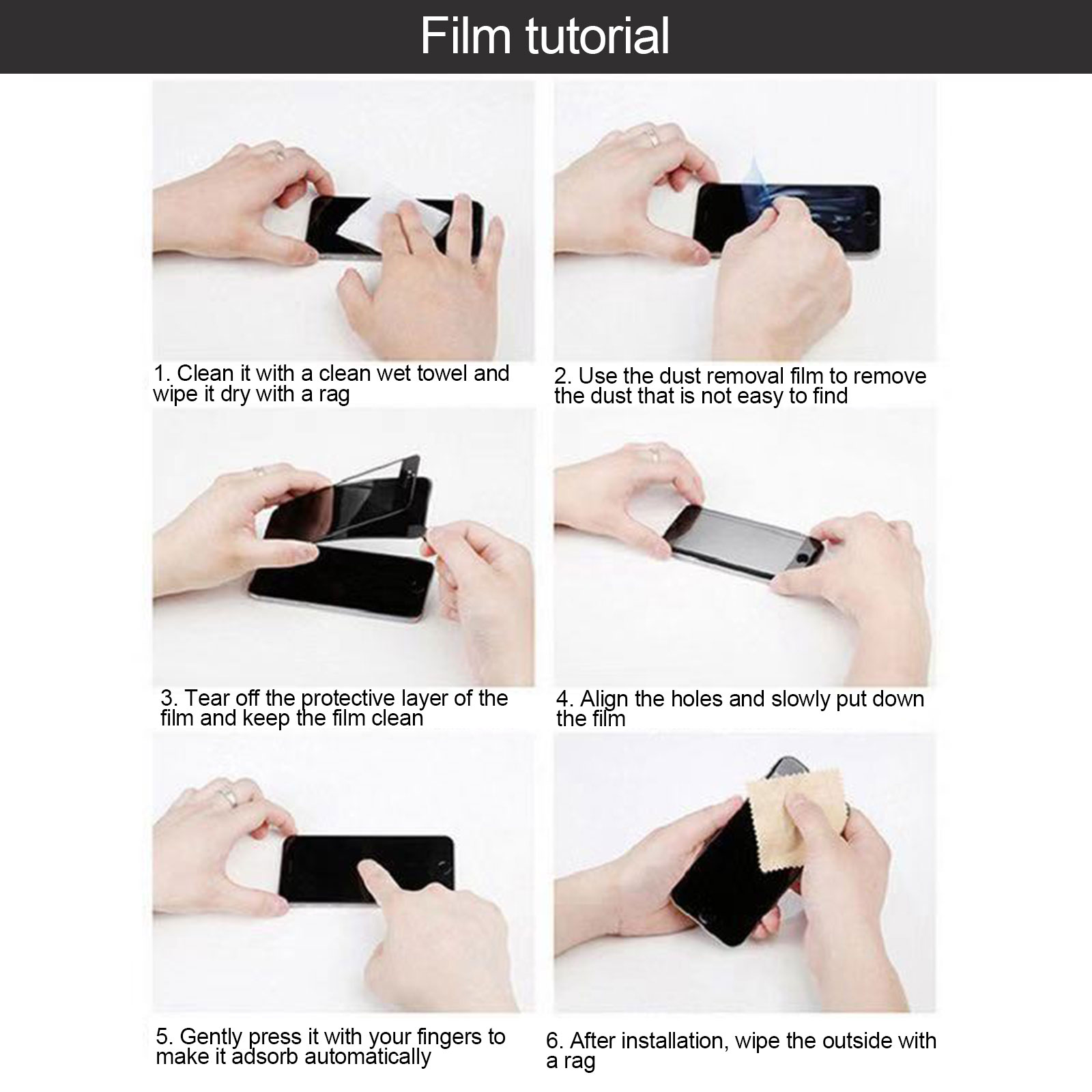 Film tutorial

1. Clean it with a clean wet towel and wipe it dry with a rag

2. Use the dust removal film to remove the dust that is not easy to find

3. Tear off the protective layer of the film and keep the film clean

4. Align the holes and slowly put down the film

5. Gently press it with your fingers to make it adsorb automatically

6. After installation, wipe the outside with a rag