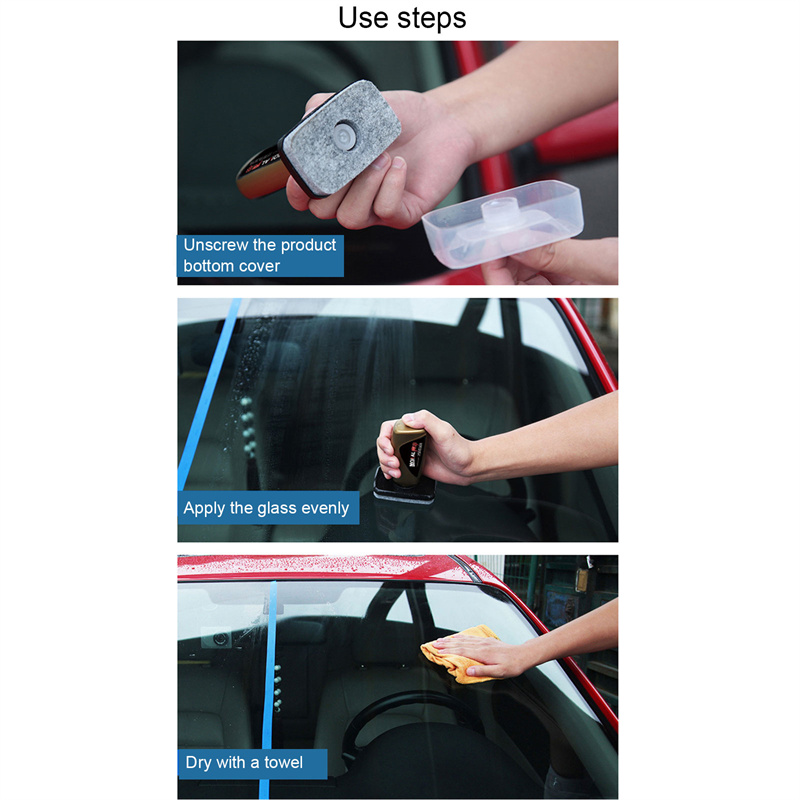 Use steps

Unscrew the product bottom cover

Apply the glass evenly

Dry with a towel