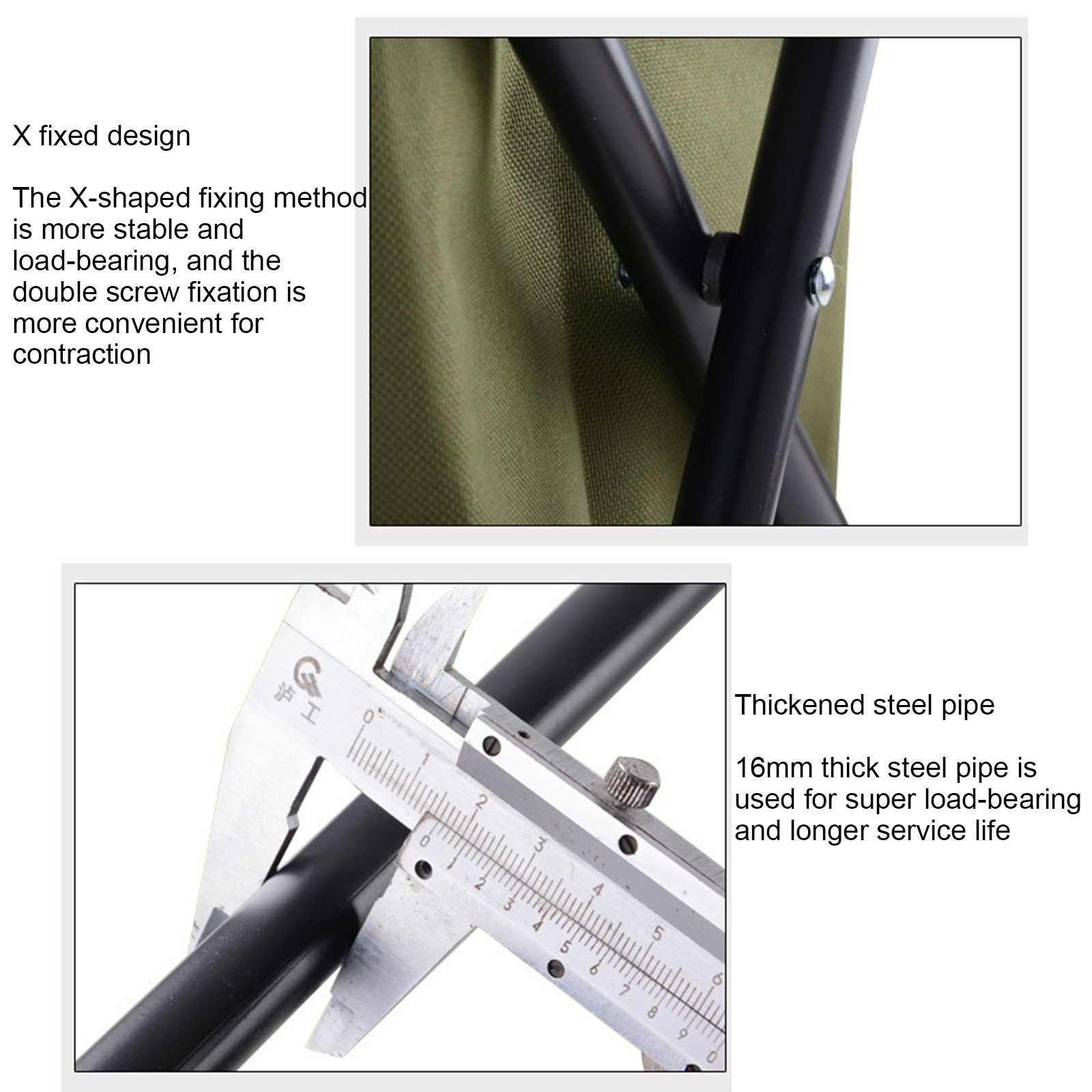 X fixed design

The X-shaped fixing method is more stable and load-bearing, and the double screw fixation is more convenient for contraction

Thickened steel pipe

16mm thick steel pipe is used for super load-bearing and longer service life