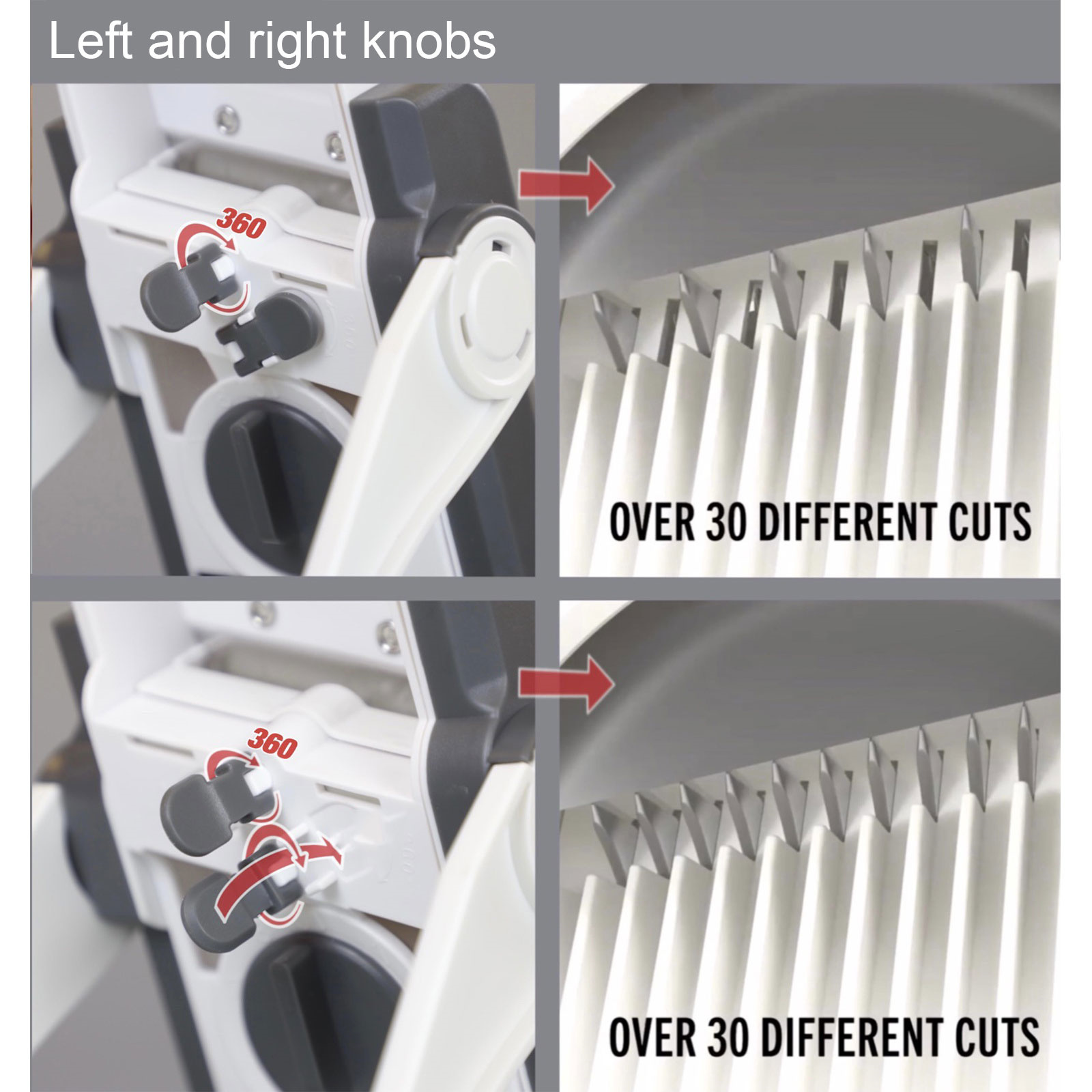 Left and right knobs

360

OVER 30 DIFFERENT CUTS

360

OVER 30 DIFFERENT CUTS