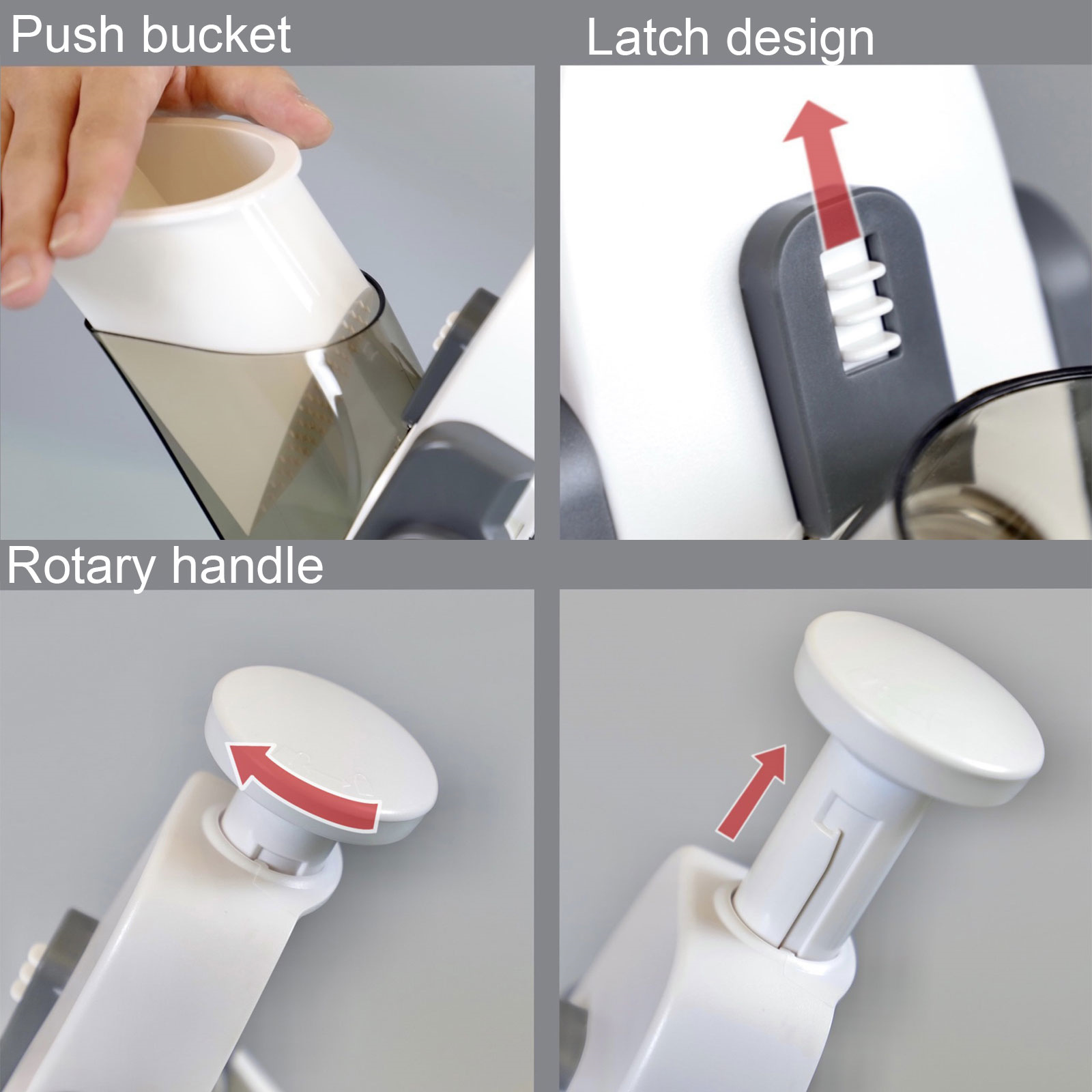 Push bucket

Latch design

Rotary handle