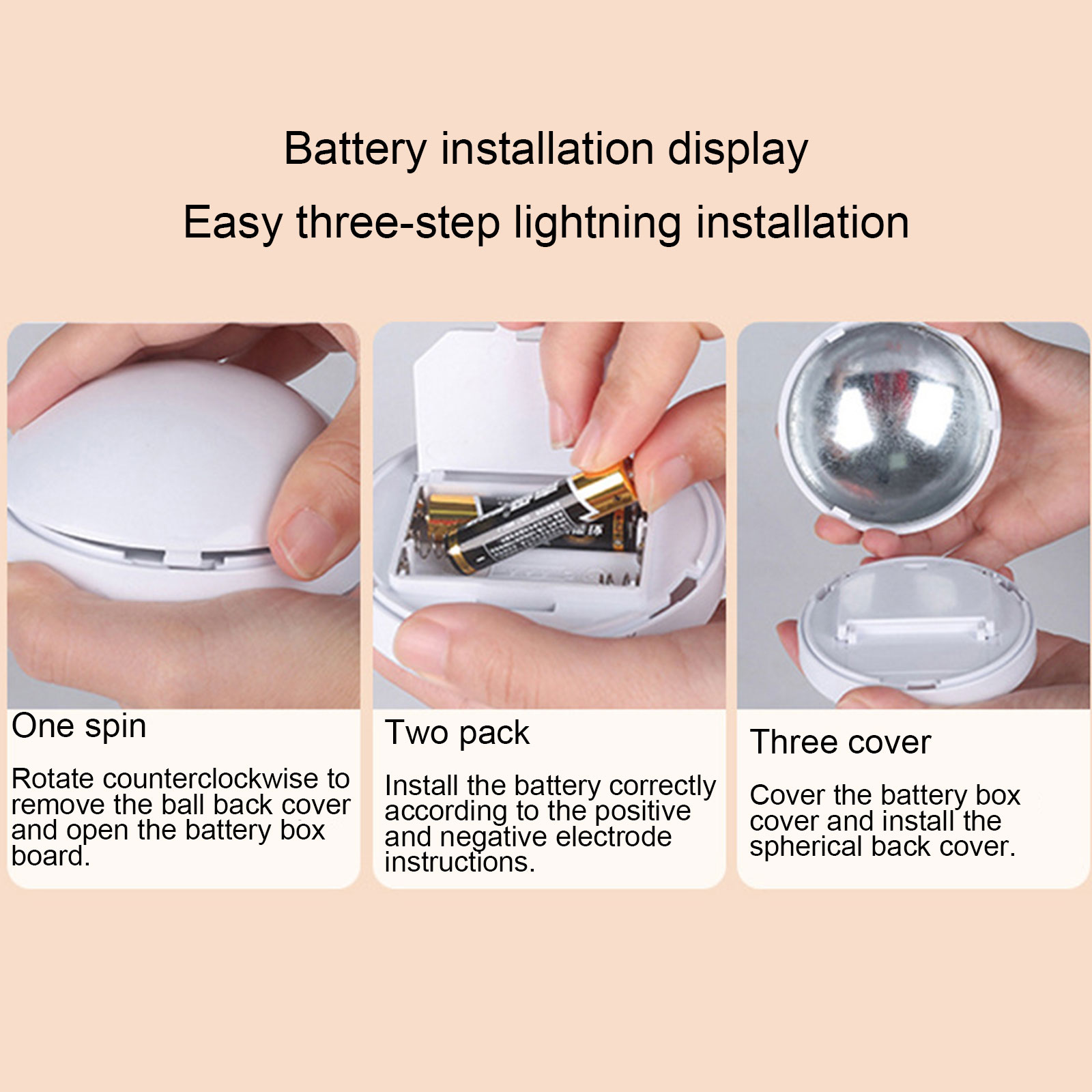 Battery installation display

Easy three-step lightning installation

One spin

Rotate counterclockwise to remove the ball back cover and open the battery box board.

Two pack

Install the battery correctly according to the positive and negative electrode instructions.

Three cover

Cover the battery box cover and install the spherical back cover.