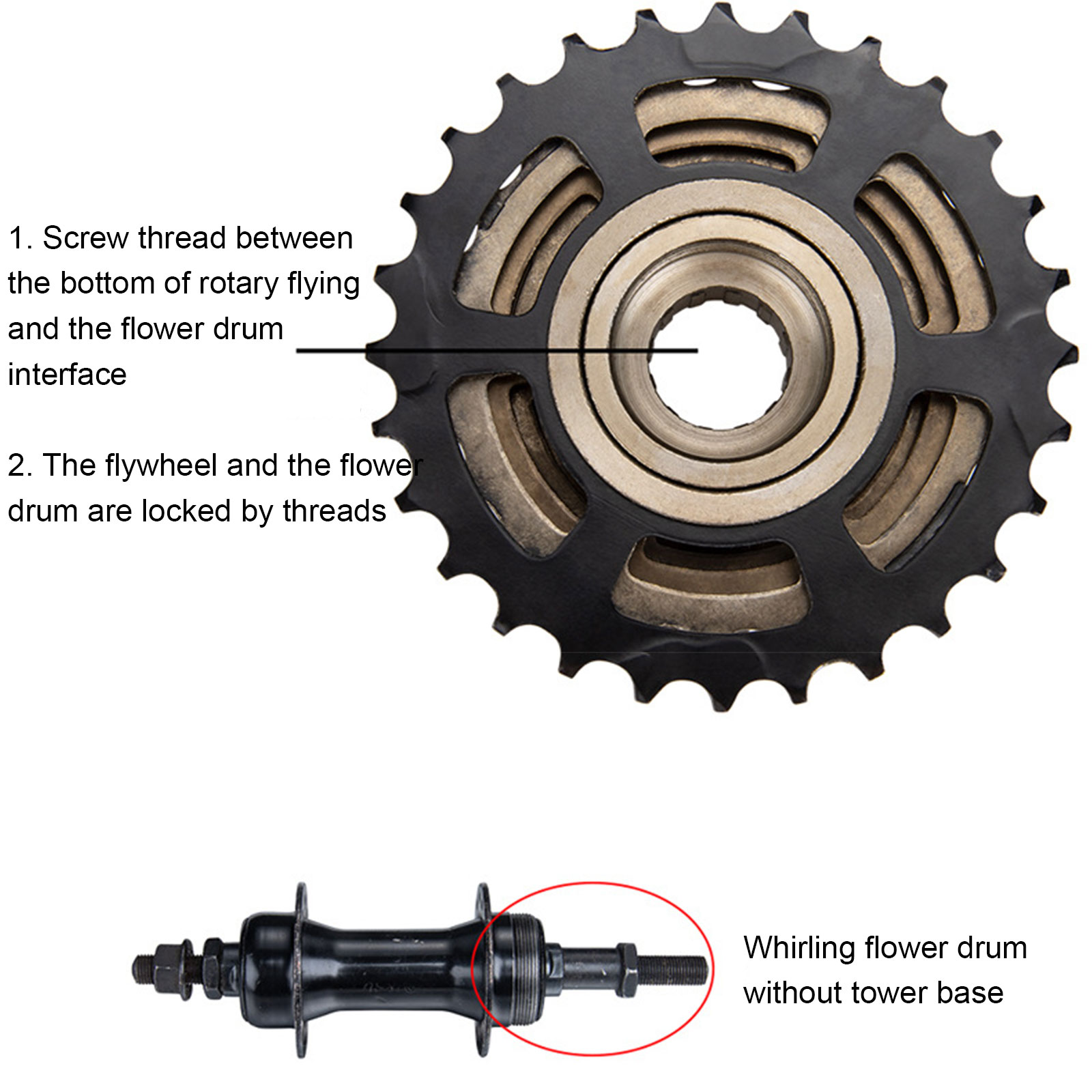 1. Screw thread between the bottom of rotary flying and the flower drum interface

2. The flywheel and the flower drum are locked by threads

Whirling flower drum without tower base