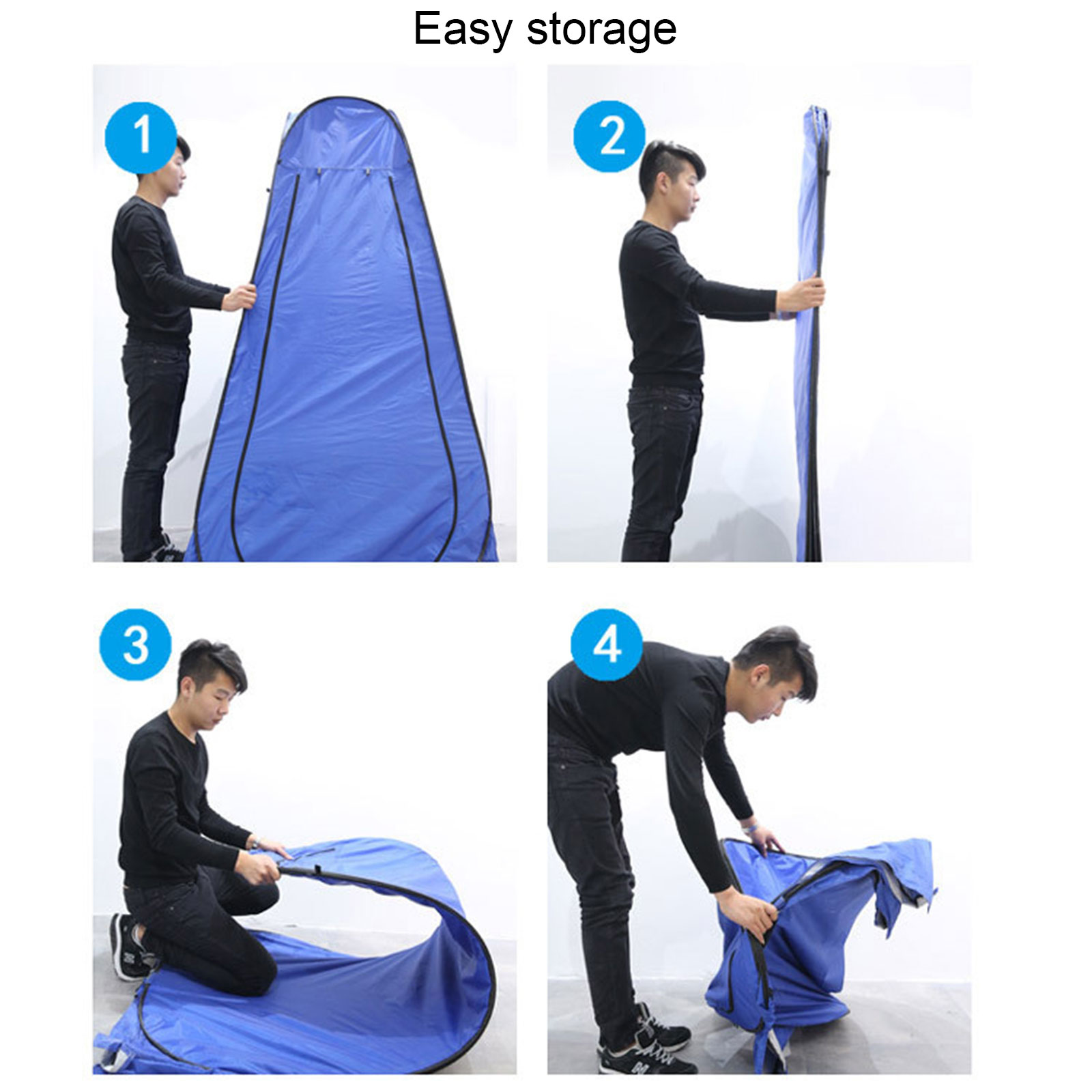 Easy storage

1

2

3

4