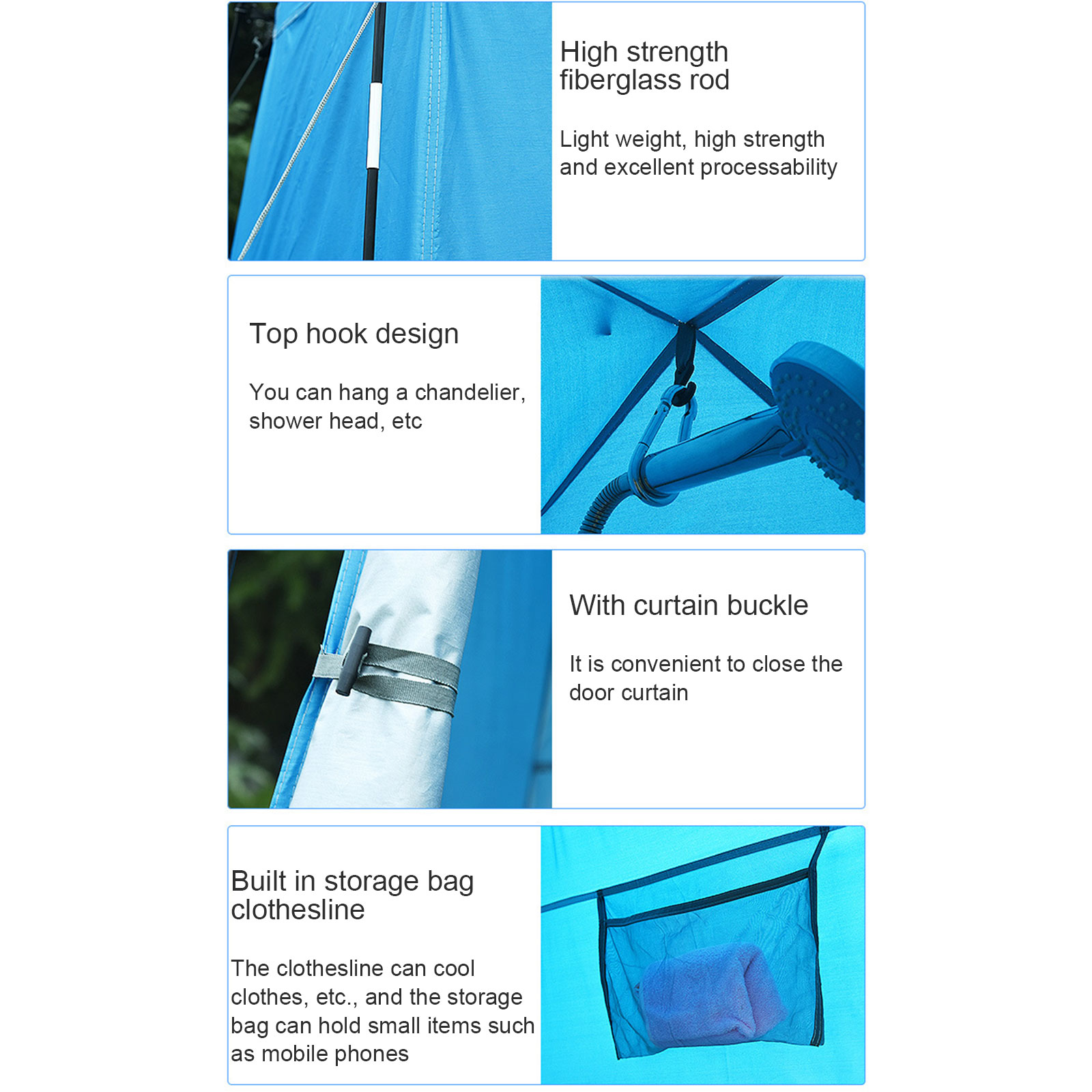 High strength fiberglass rod

Light weight, high strength and excellent processability

Top hook design

You can hang a chandelier, shower head, etc

With curtain buckle

It is convenient to close the door curtain

Built in storage bag clothesline

The clothesline can cool clothes, etc., and the storage bag can hold small items such as mobile phones