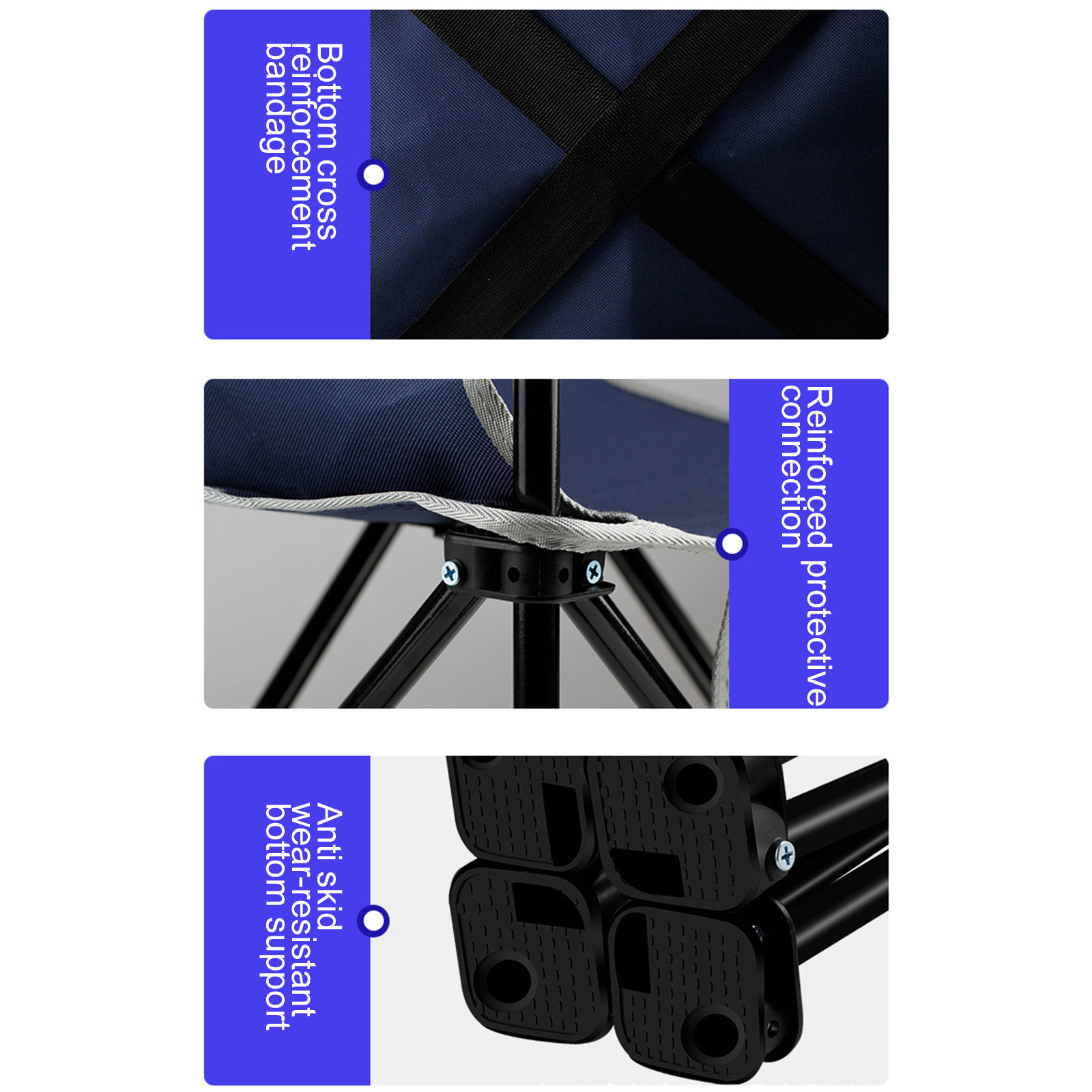 Bottom cross reinforcement bandage

Reinforced protective connection

Anti skid wear-resistant bottom support