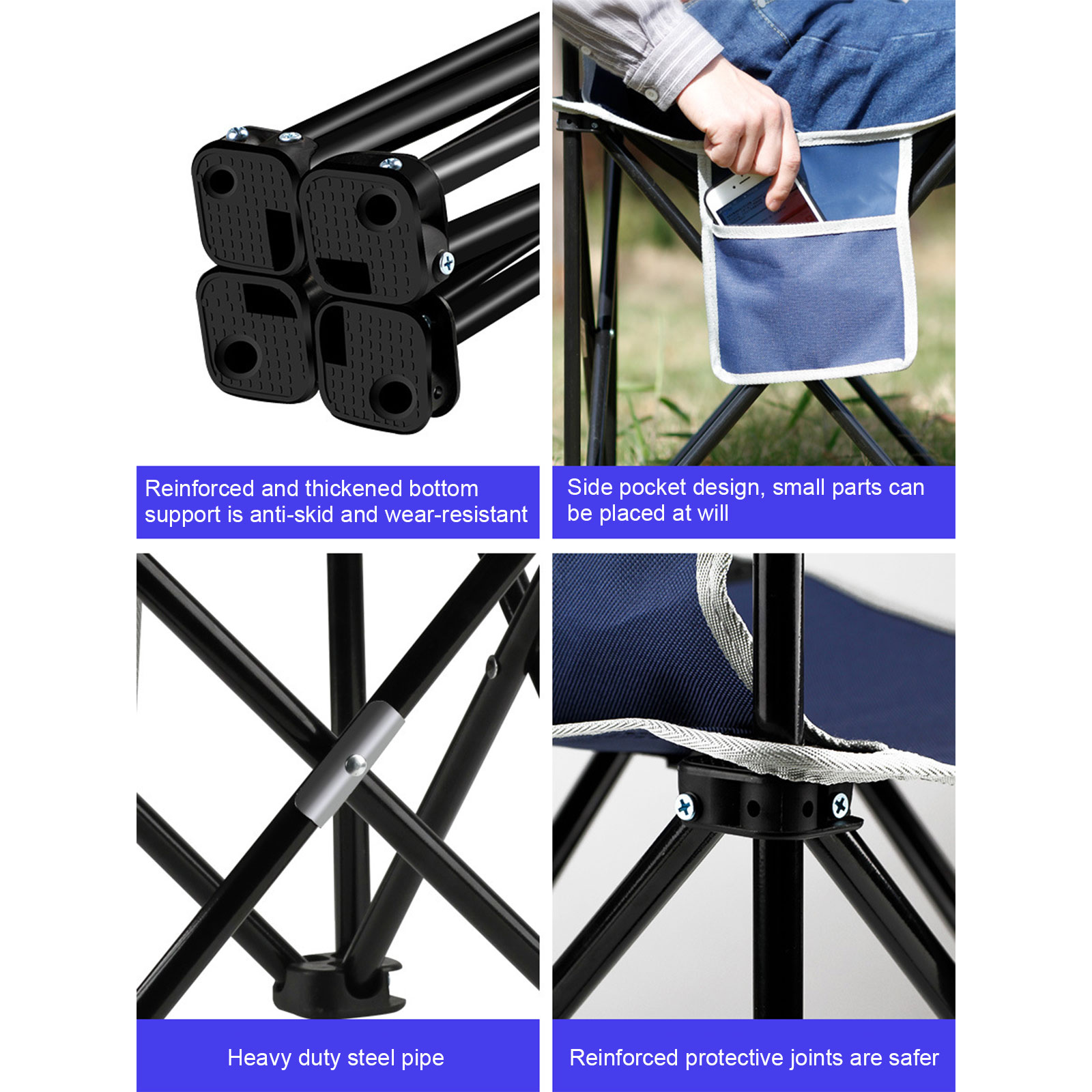 Reinforced and thickened bottom support is anti-skid and wear-resistant

Side pocket design, small parts can be placed at will

Heavy duty steel pipe

Reinforced protective joints are safer