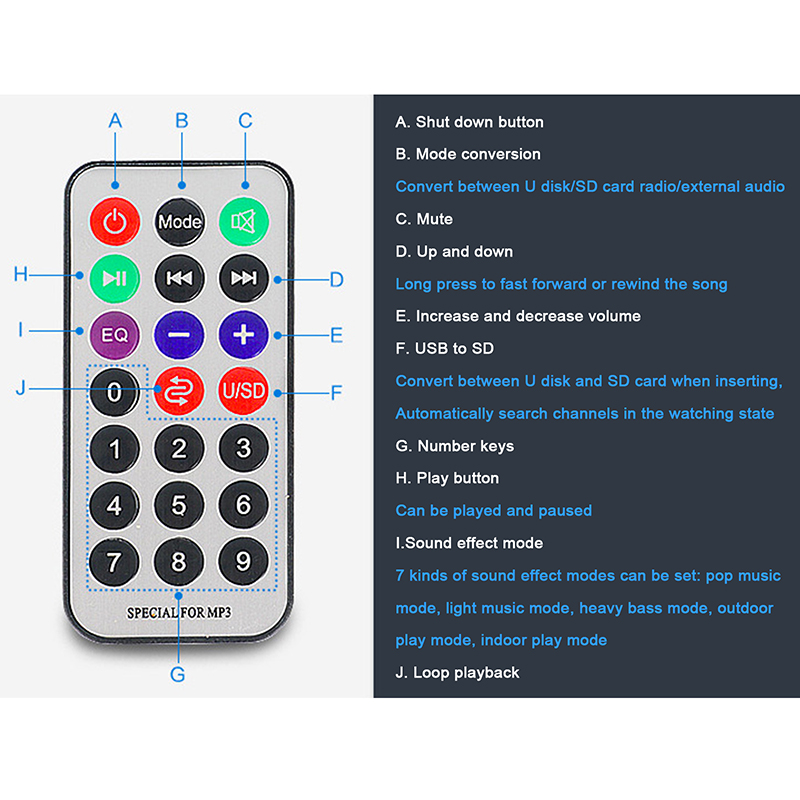 A B C

Mode

H D

I EQ E

J 0 U/SD F

1 2 3

4 5 6

7 8 9

SPECIAL FOR MP3

G

A. Shut down button

B. Mode conversion

Convert between U disk/SD card radio/external audio

C. Mute

D. Up and down

Long press to fast forward or rewind the song

E. Increase and decrease volume

F. USB to SD

Convert between U disk and SD card when inserting,

Automatically search channels in the watching state

G. Number keys

H. Play button

Can be played and paused

I.Sound effect mode

7 kinds of sound effect modes can be set: pop music mode, light music mode, heavy bass mode, outdoor play mode, indoor play mode

J. Loop playback