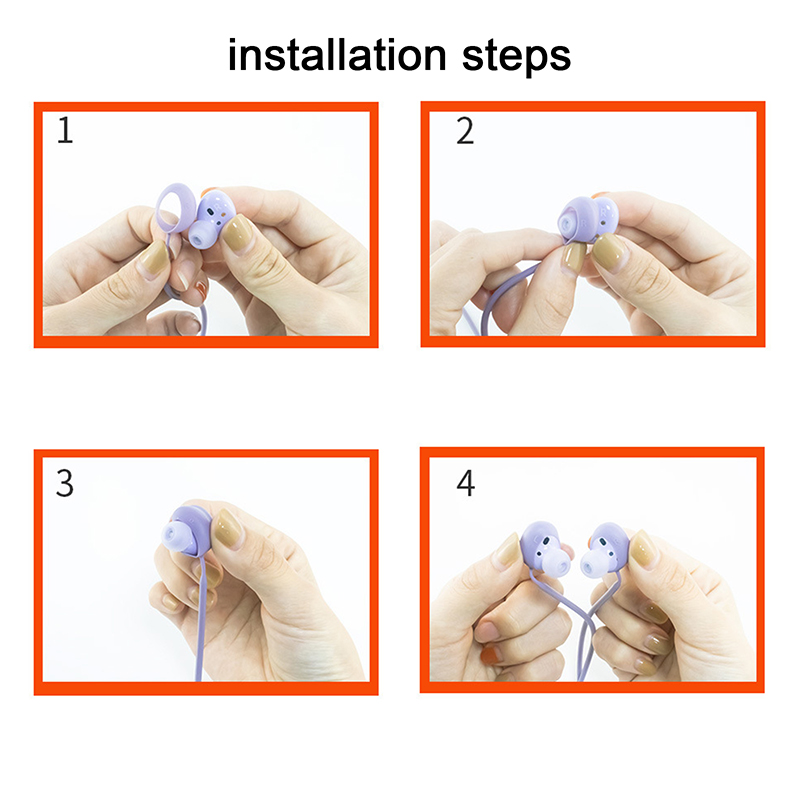 installation steps

1

2

3

4