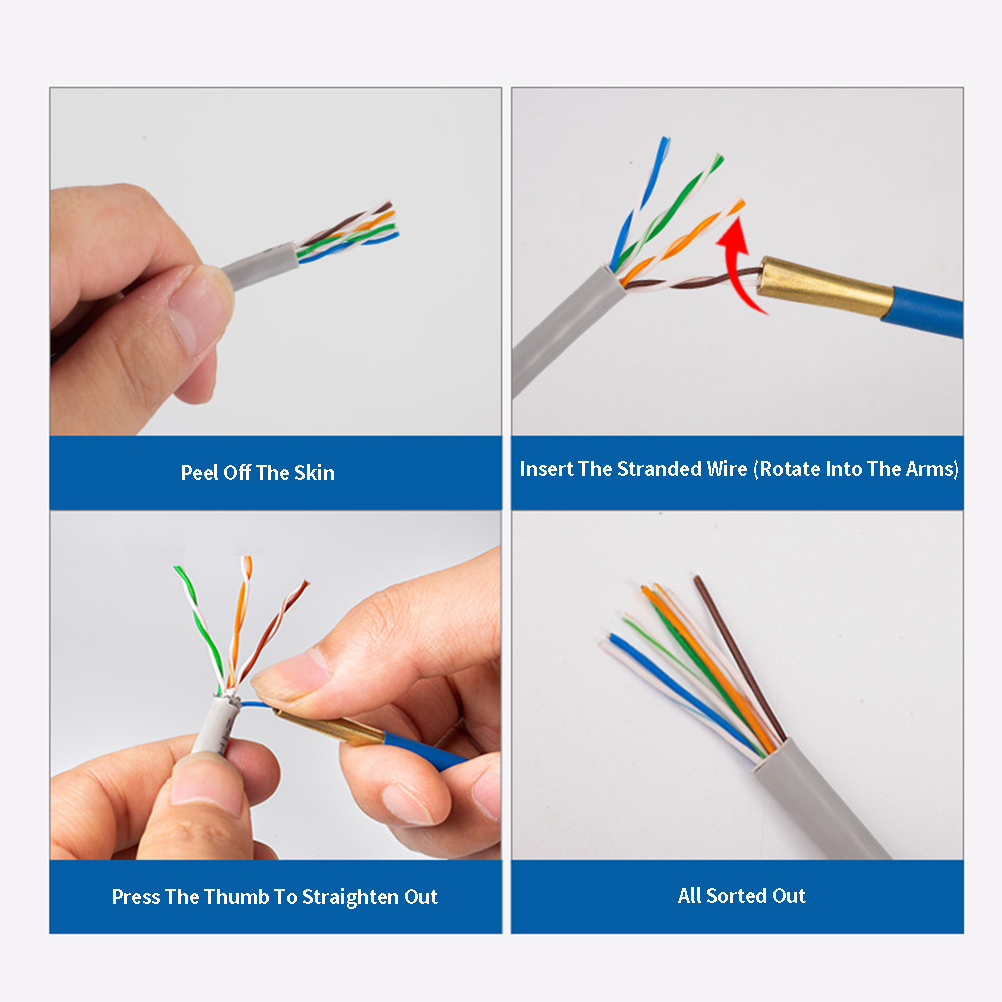 Peel Off The Skin

Insert The Stranded Wire (Rotate Into The Arms)

Press The Thumb To Straighten Out

All Sorted Out