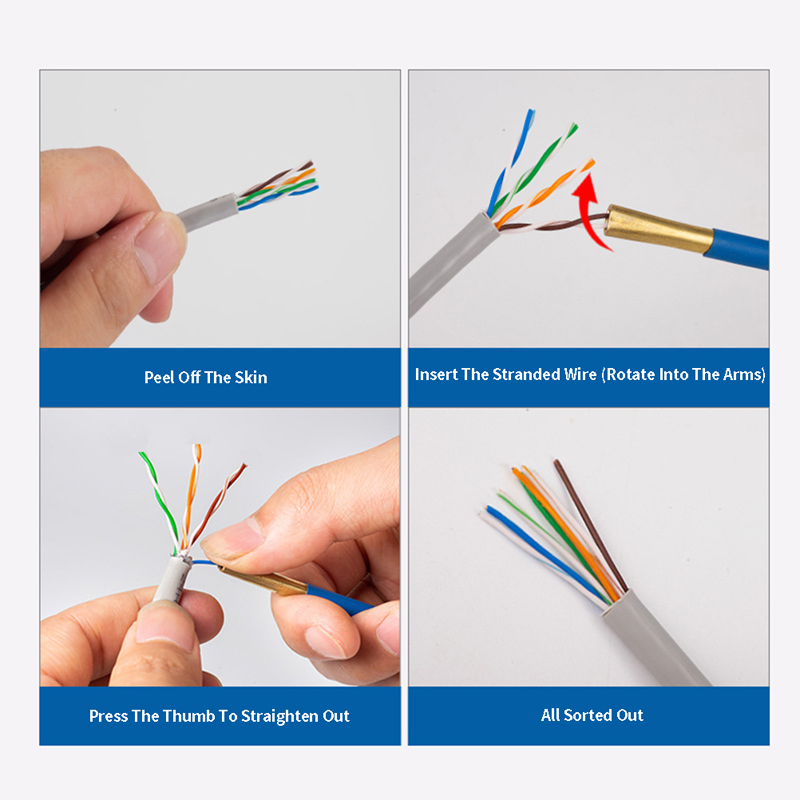 Peel Off The Skin

Insert The Stranded Wire (Rotate Into The Arms)

Press The Thumb To Straighten Out

All Sorted Out