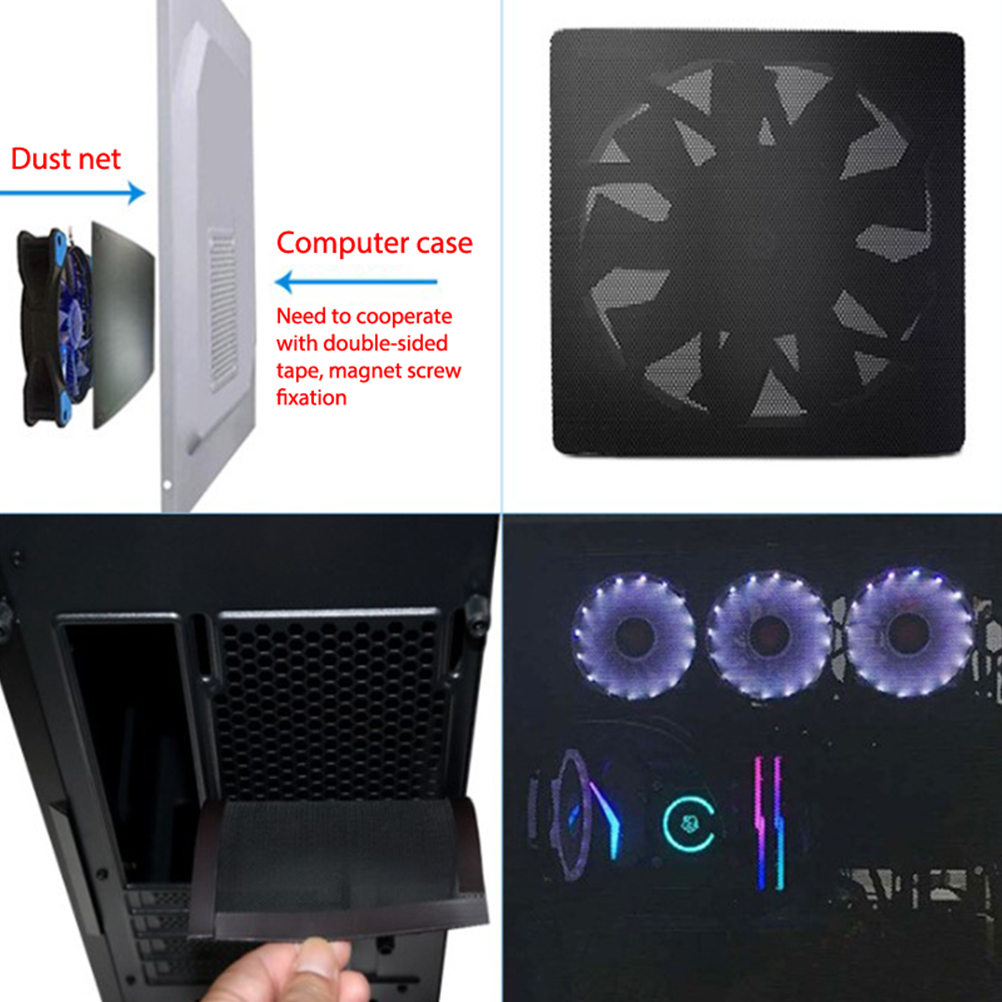 Dust net

Computer case

Need to cooperate with double-sided tape, magnet screw fixation