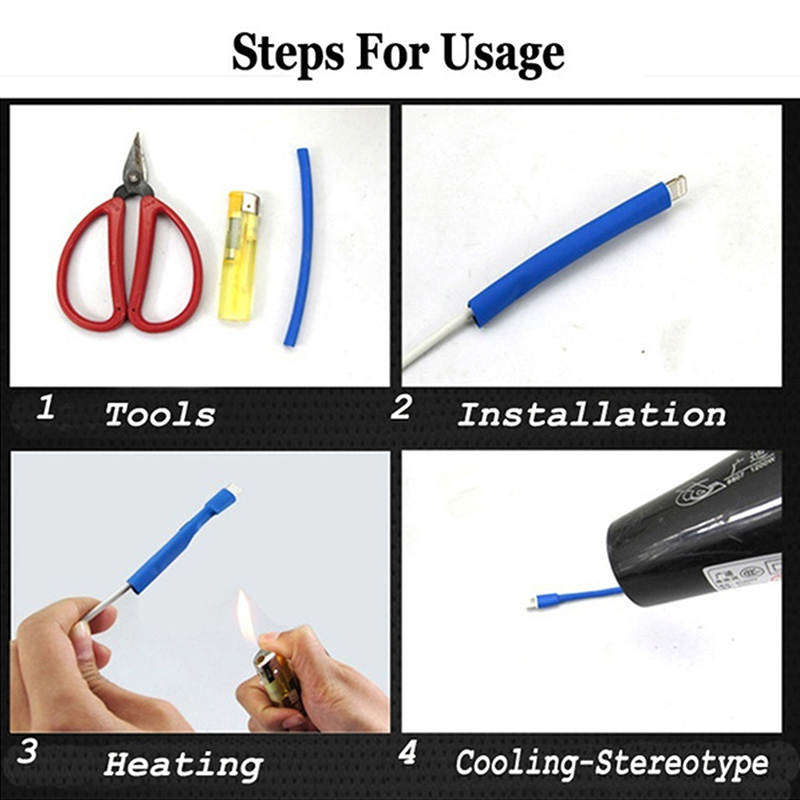 Steps For Usage

1 Tools

2 Installation

3 Heating

4 Cooling-Stereotype