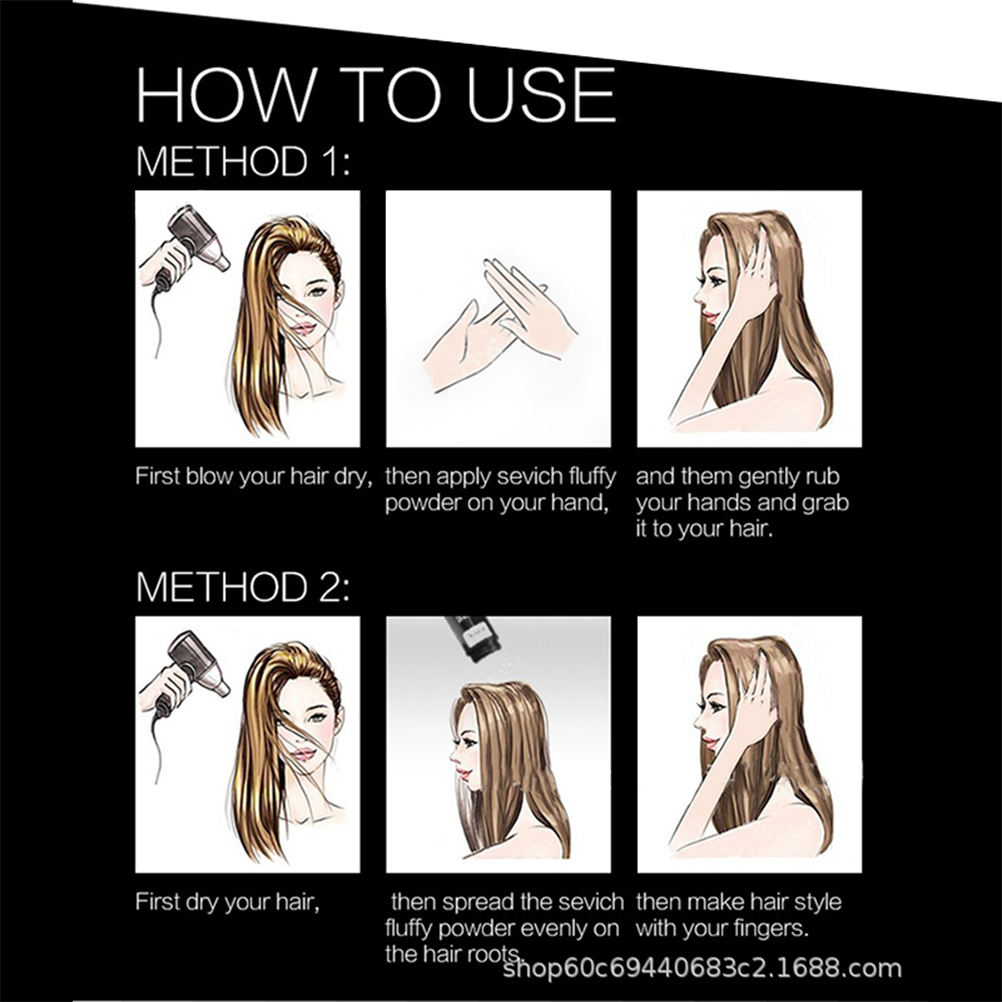 HOW TO USE
METHOD 1:

First blow your hair dry,

then apply sevich fluffy powder on your hand,

and them gently rub your hands and grab it to your hair.

METHOD 2:

First dry your hair,

then spread the sevich fluffy powder evenly on the hair roots.

then make hair style with your fingers.

shop60c69440683c2.1688.com