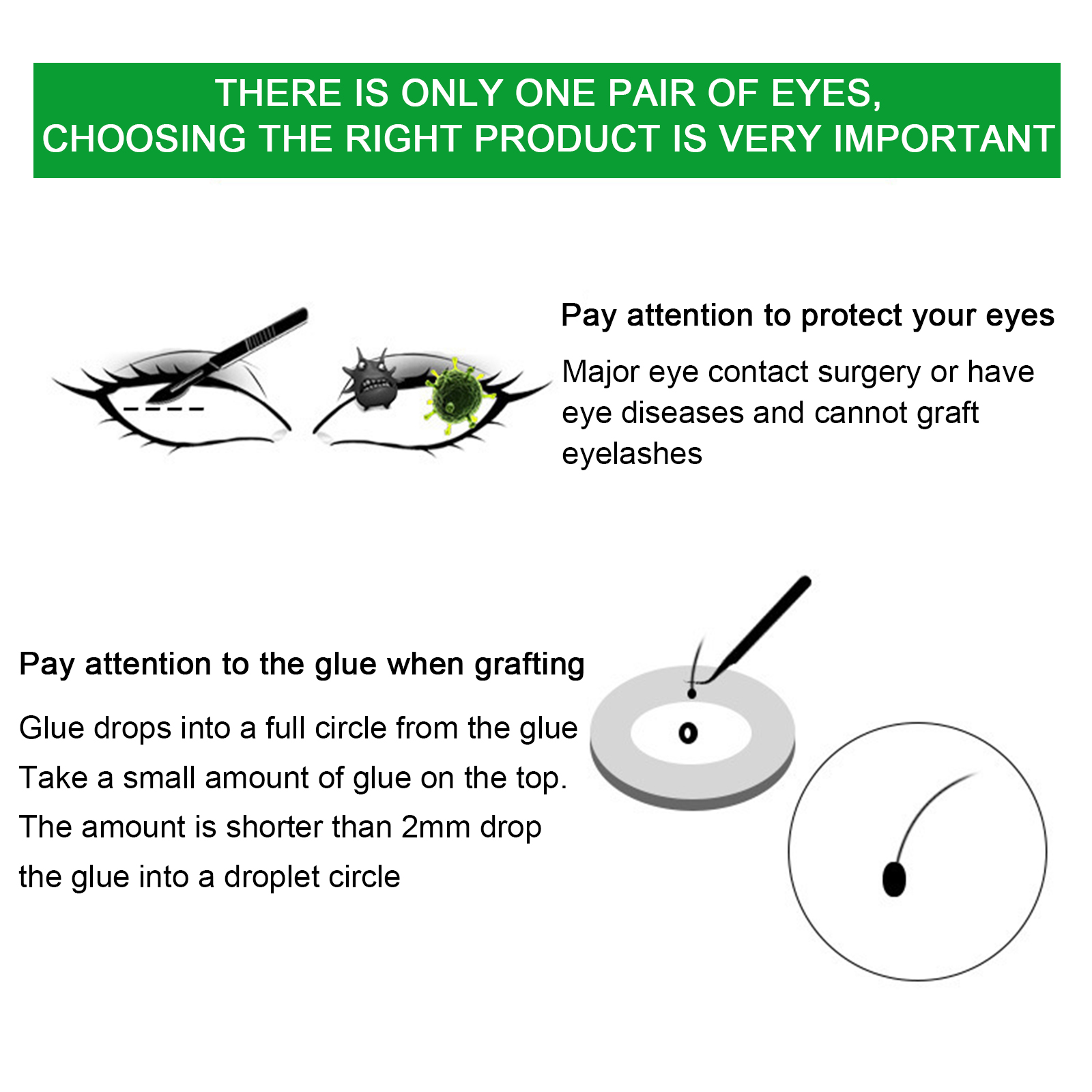 THERE IS ONLY ONE PAIR OF EYES,
CHOOSING THE RIGHT PRODUCT IS VERY IMPORTANT

Pay attention to protect your eyes

Major eye contact surgery or have eye diseases and cannot graft eyelashes

Pay attention to the glue when grafting

Glue drops into a full circle from the glue
Take a small amount of glue on the top.
The amount is shorter than 2mm drop
the glue into a droplet circle