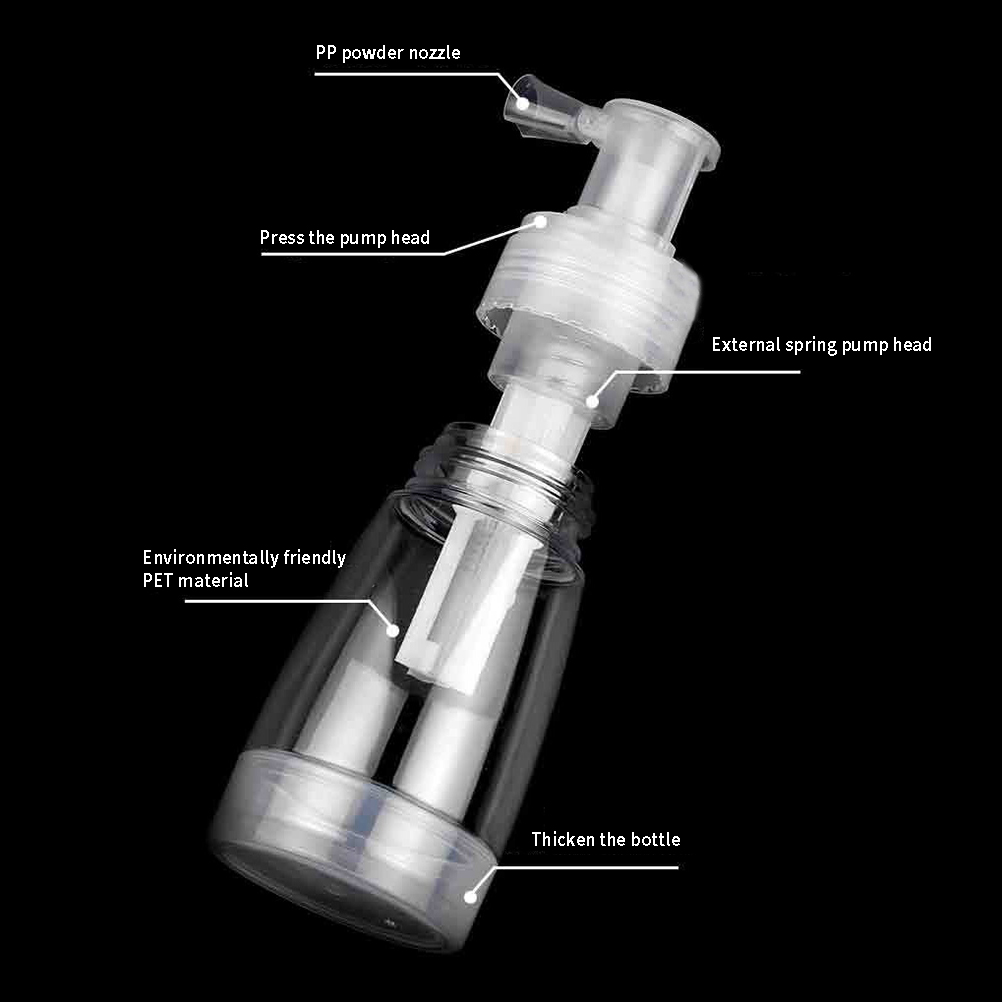 PP powder nozzle

Press the pump head

External spring pump head

Environmentally friendly PET material

Thicken the bottle