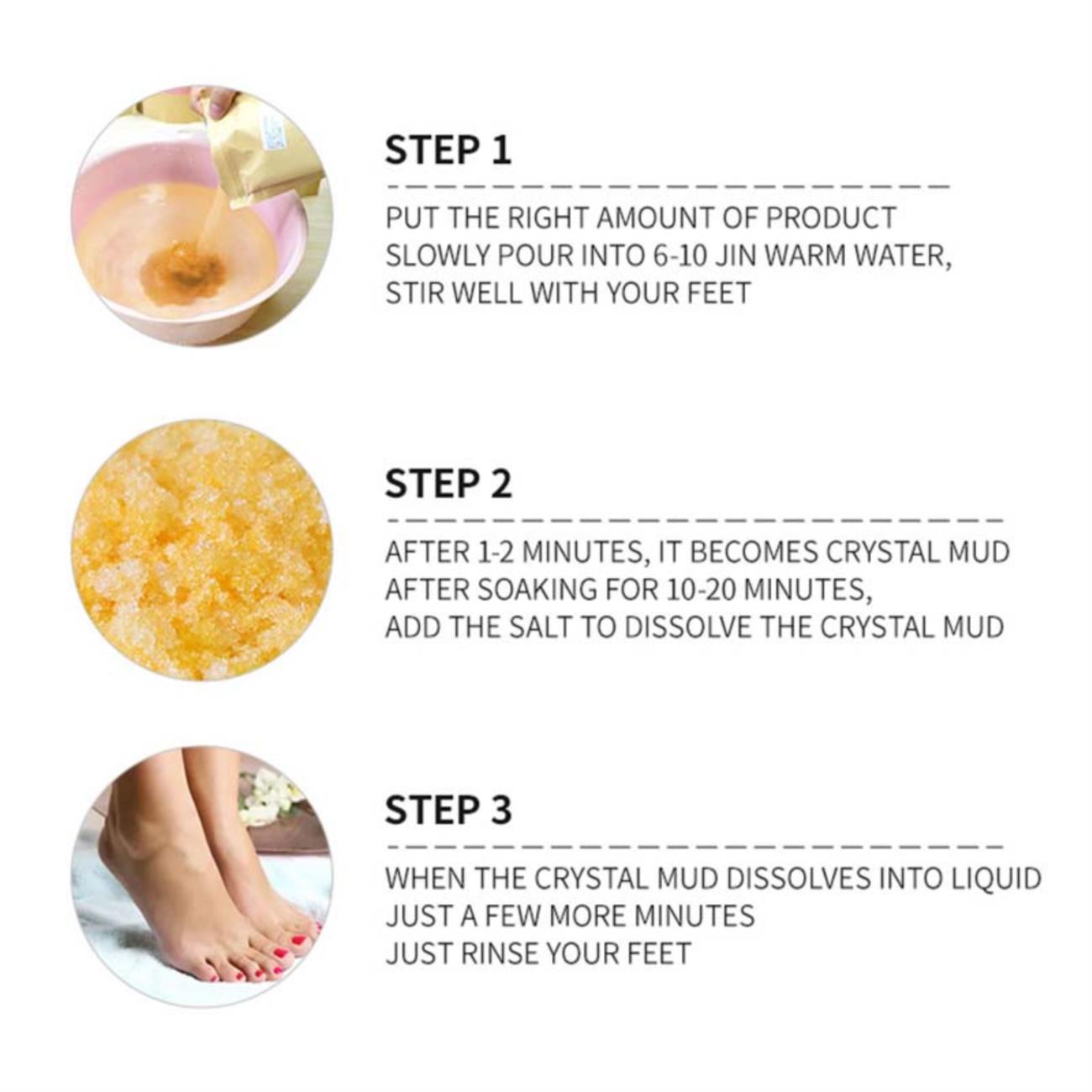 STEP 1

PUT THE RIGHT AMOUNT OF PRODUCT
SLOWLY POUR INTO 6-10 JIN WARM WATER,
STIR WELL WITH YOUR FEET

STEP 2

AFTER 1-2 MINUTES, IT BECOMES CRYSTAL MUD
AFTER SOAKING FOR 10-20 MINUTES,
ADD THE SALT TO DISSOLVE THE CRYSTAL MUD

STEP 3

WHEN THE CRYSTAL MUD DISSOLVES INTO LIQUID
JUST A FEW MORE MINUTES
JUST RINSE YOUR FEET