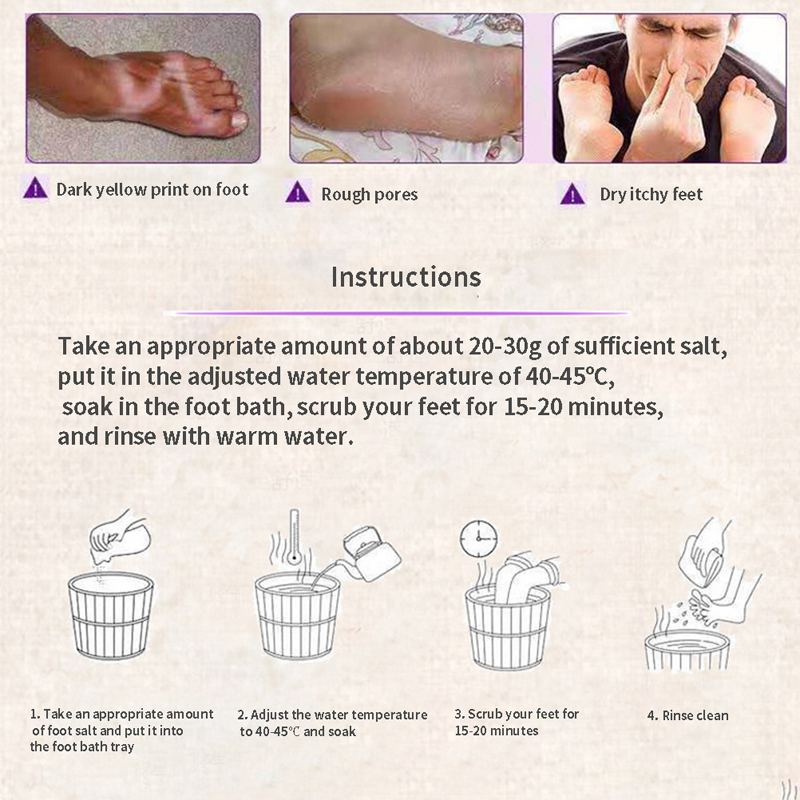 Dark yellow print on foot

Rough pores

Dry itchy feet

Instructions

Take an appropriate amount of about 20-30g of sufficient salt, put it in the adjusted water temperature of 40-45℃, soak in the foot bath, scrub your feet for 15-20 minutes, and rinse with warm water.

1. Take an appropriate amount of foot salt and put it into the foot bath tray

2. Adjust the water temperature to 40-45℃ and soak

3. Scrub your feet for 15-20 minutes

4. Rinse clean