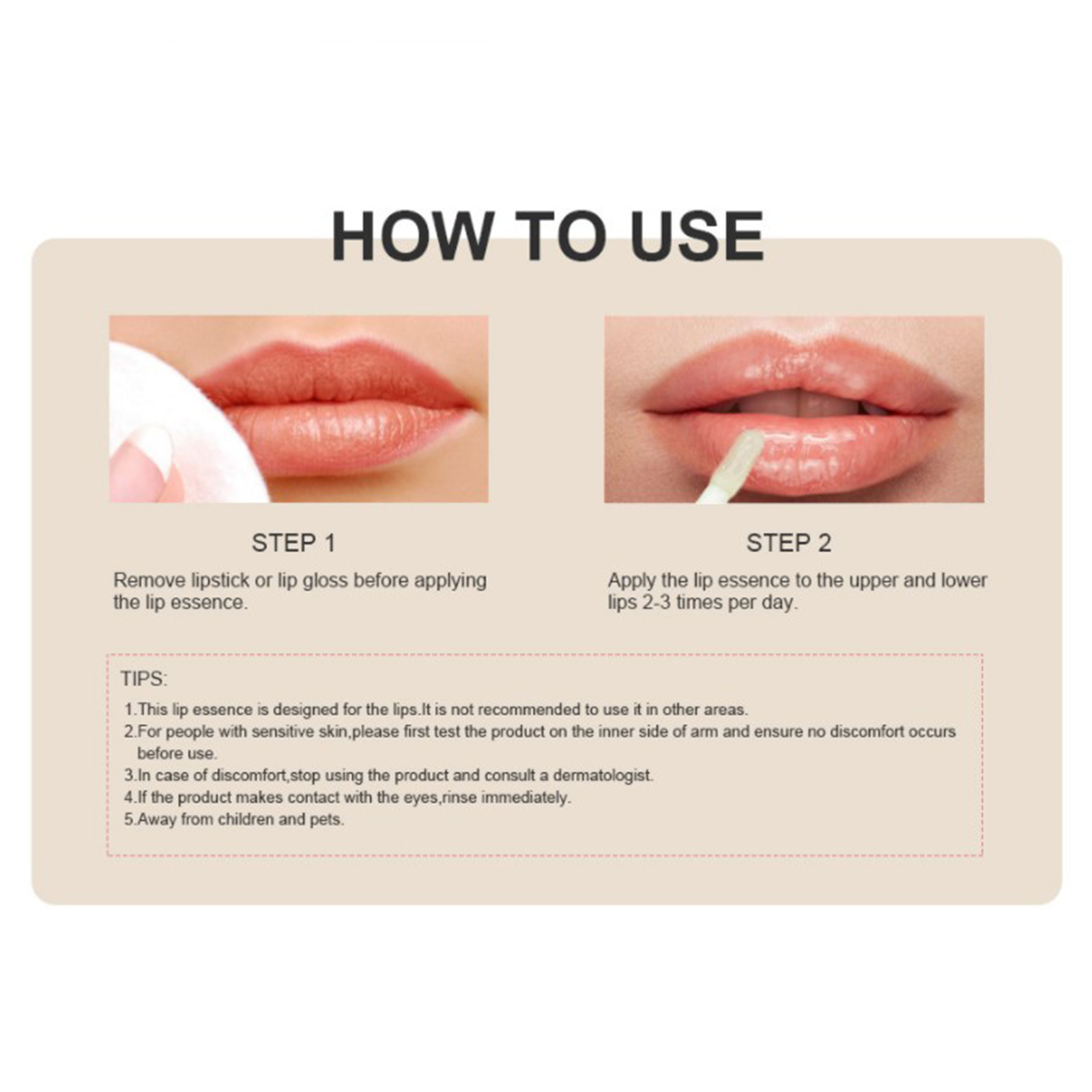 HOW TO USE

STEP 1

Remove lipstick or lip gloss before applying the lip essence.

STEP 2

Apply the lip essence to the upper and lower lips 2-3 times per day.

TIPS:

1.This lip essence is designed for the lips.It is not recommended to use it in other areas.
2.For people with sensitive skin,please first test the product on the inner side of arm and ensure no discomfort occurs before use.
3.In case of discomfort,stop using the product and consult a dermatologist.
4.If the product makes contact with the eyes,rinse immediately.
5.Away from children and pets.