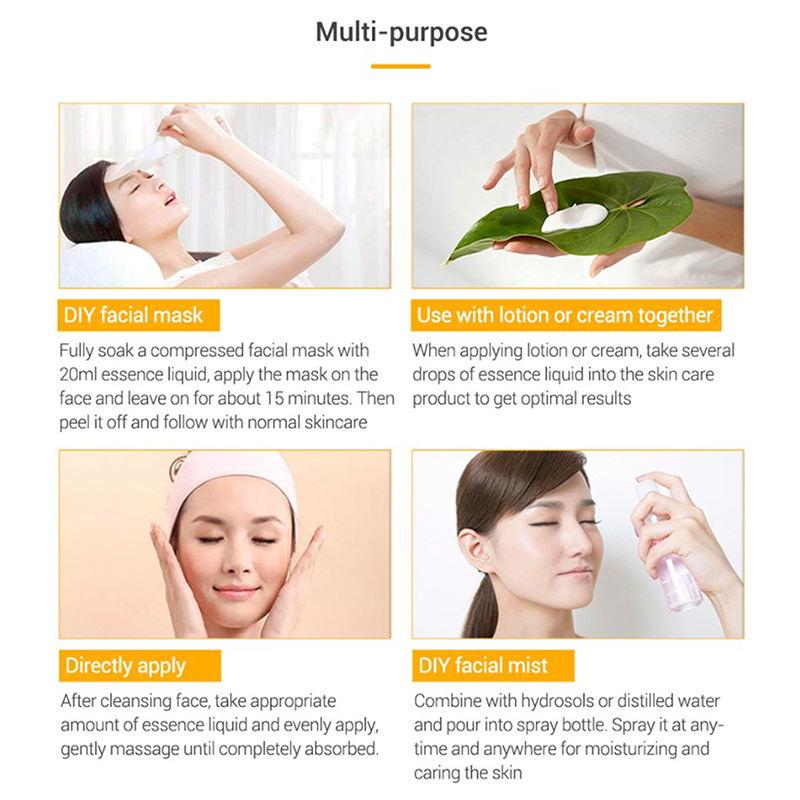 Multi-purpose

DIY facial mask

Fully soak a compressed facial mask with 20ml essence liquid, apply the mask on the face and leave on for about 15 minutes. Then peel it off and follow with normal skincare

Use with lotion or cream together

When applying lotion or cream, take several drops of essence liquid into the skin care product to get optimal results

Directly apply

After cleansing face, take appropriate amount of essence liquid and evenly apply, gently massage until completely absorbed.

DIY facial mist

Combine with hydrosols or distilled water and pour into spray bottle. Spray it at anytime and anywhere for moisturizing and caring the skin