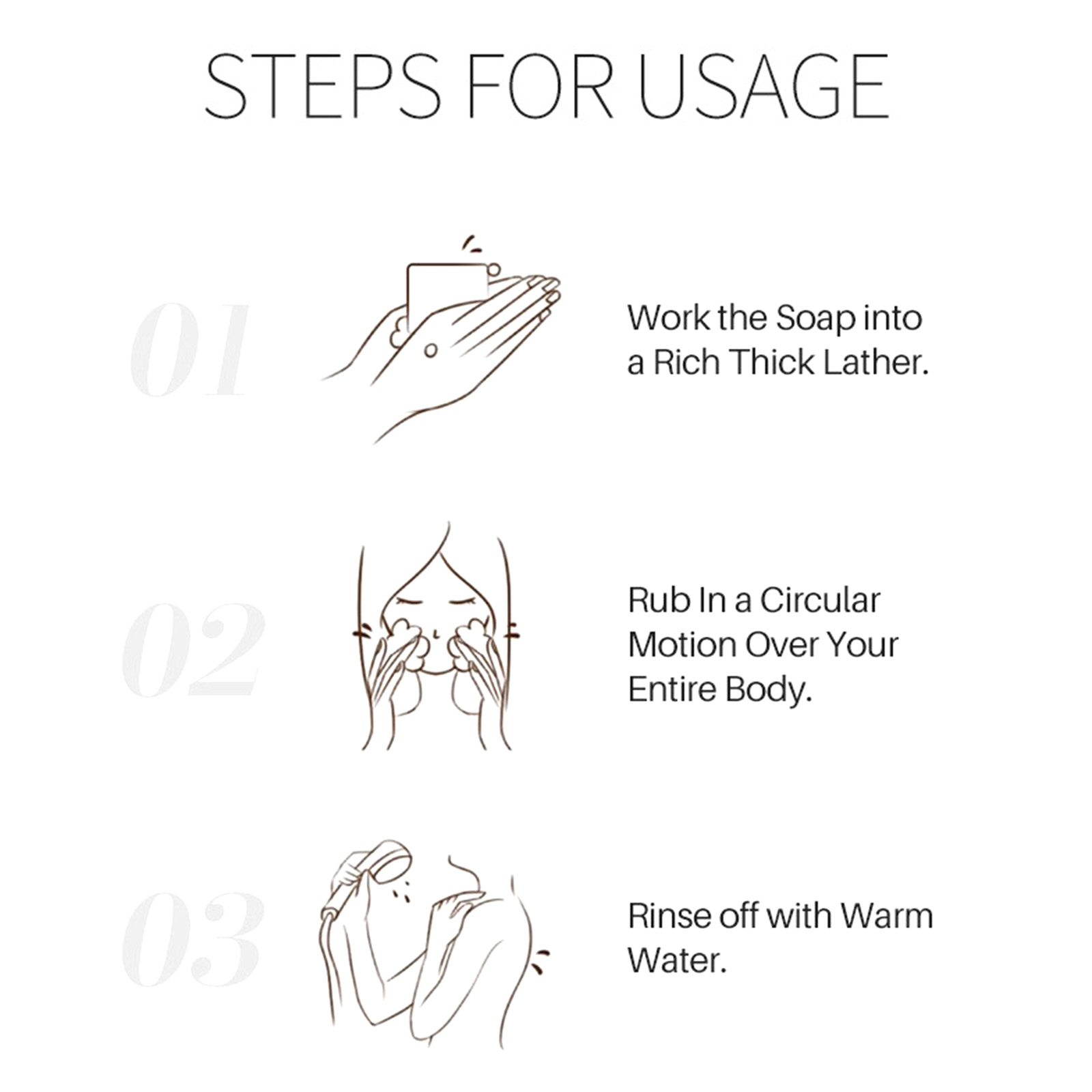 STEPS FOR USAGE

01

Work the Soap into a Rich Thick Lather.

02

Rub In a Circular Motion Over Your Entire Body.

03

Rinse off with Warm Water.