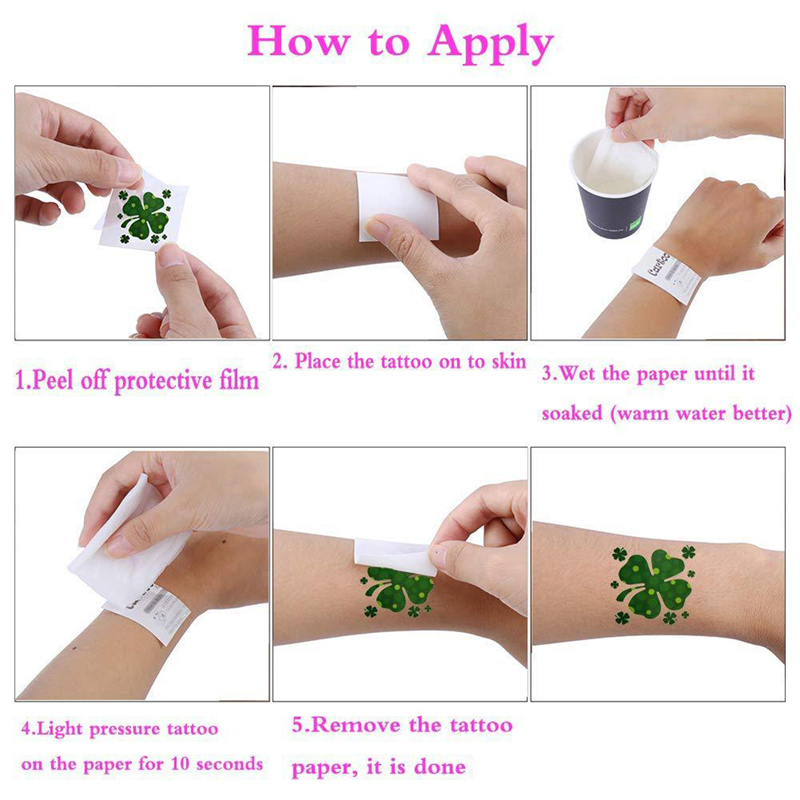 How to Apply

1.Peel off protective film

2. Place the tattoo on to skin

3.Wet the paper until it soaked (warm water better)

4.Light pressure tattoo on the paper for 10 seconds

5.Remove the tattoo paper, it is done