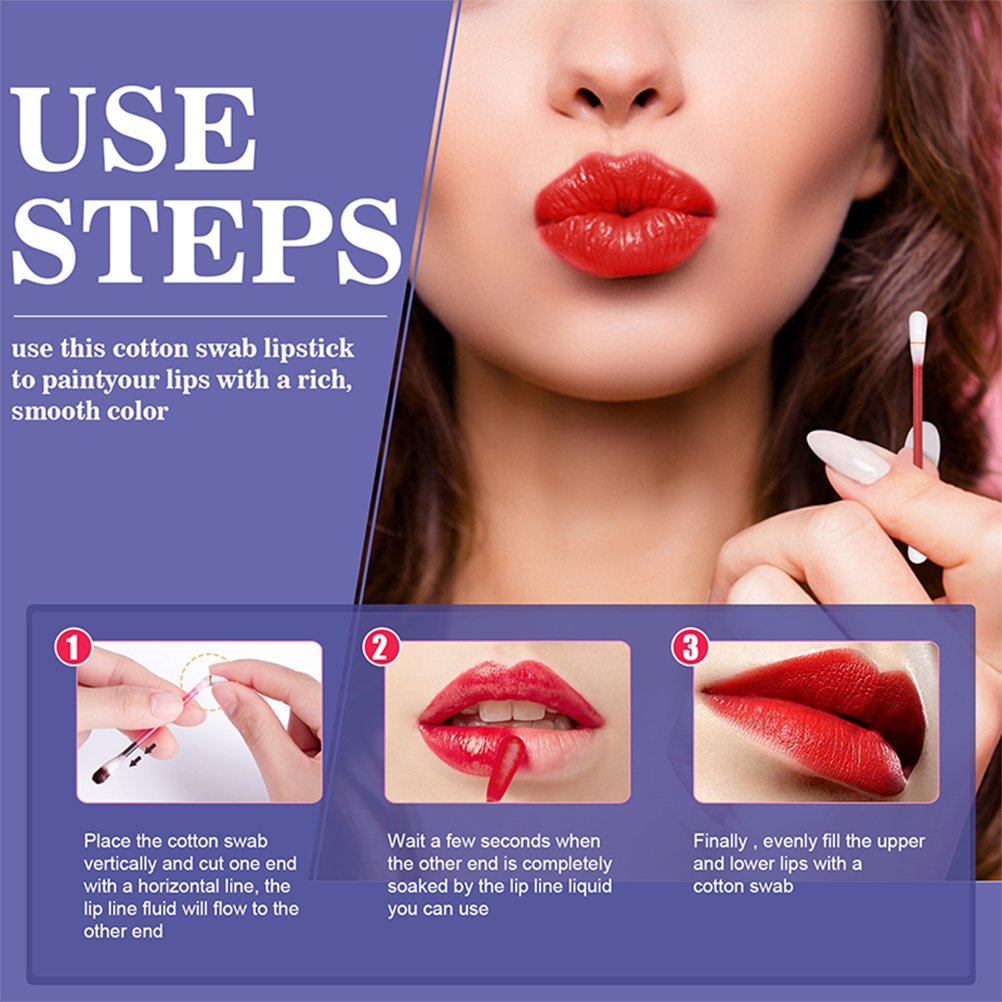 USE STEPS

use this cotton swab lipstick to paintyour lips with a rich, smooth color

1

Place the cotton swab vertically and cut one end with a horizontal line, the lip line fluid will flow to the other end

2

Wait a few seconds when the other end is completely soaked by the lip line liquid you can use

3

Finally , evenly fill the upper and lower lips with a cotton swab